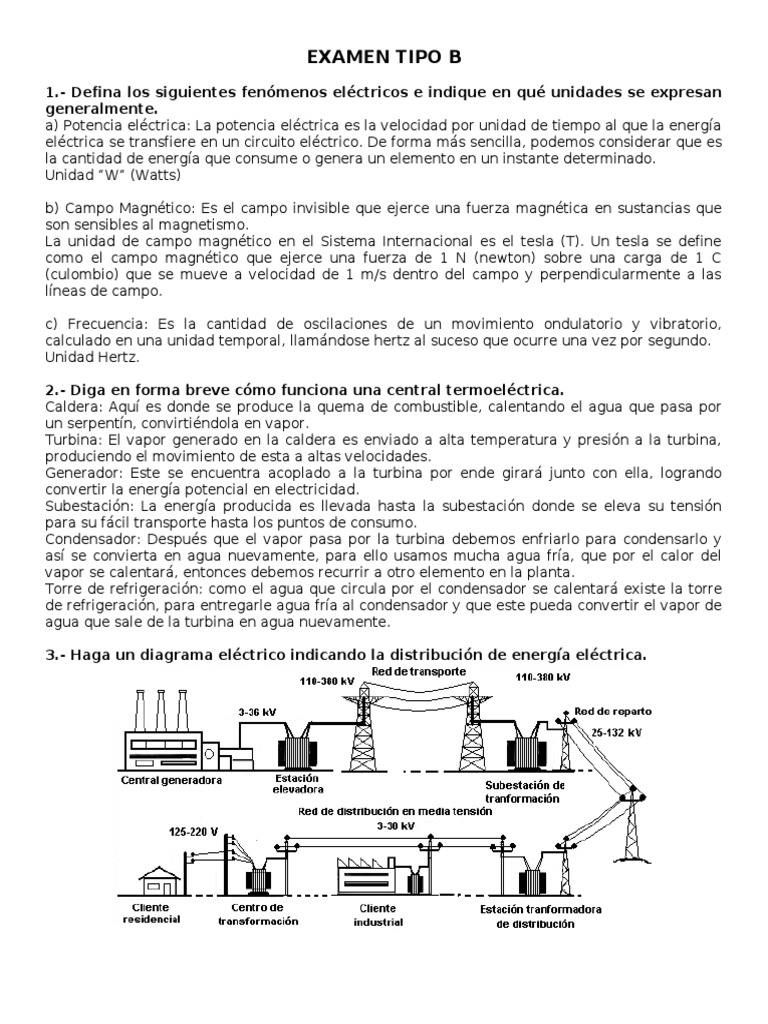 EXAMEN TIPO B

1.- Defina los siguientes fenómenos eléctricos e indique en qué unidades se expresan generalmente.
a) Potencia eléctrica: La potencia eléctrica es la velocidad por unidad de tiempo al que la energía eléctrica se transfiere en un circuito eléctrico. De forma más sencilla, podemos considerar que es la cantidad de energía que consume o genera un elemento en un instante determinado.
Unidad "W" (Watts)

b) Campo Magnético: Es el campo invisible que ejerce una fuerza magnética en sustancias que son sensibles al magnetismo.
La unidad de campo magnético en el Sistema Internacional es el tesla (T). Un tesla se define como el campo magnético que ejerce una fuerza de 1 N (newton) sobre una carga de 1 C (culombio) que se mueve a velocidad de 1 m/s dentro del campo y perpendicularmente a las líneas de campo.

c) Frecuencia: Es la cantidad de oscilaciones de un movimiento ondulatorio y vibratorio, calculado en una unidad temporal, llamándose hertz al suceso que ocurre una vez por segundo.
Unidad Hertz.

2.- Diga en forma breve cómo funciona una central termoeléctrica.
Caldera: Aquí es donde se produce la quema de combustible, calentando el agua que pasa por un serpentín, convirtiéndola en vapor.
Turbina: El vapor generado en la caldera es enviado a alta temperatura y presión a la turbina, produciendo el movimiento de esta a altas velocidades.
Generador: Este se encuentra acoplado a la turbina por ende girará junto con ella, logrando convertir la energía potencial en electricidad.
Subestación: La energía producida es llevada hasta la subestación donde se eleva su tensión para su fácil transporte hasta los puntos de consumo.
Condensador: Después que el vapor pasa por la turbina debemos enfriarlo para condensarlo y así se convierta en agua nuevamente, para ello usamos mucha agua fría, que por el calor del vapor se calentará, entonces debemos recurrir a otro elemento en la planta.
Torre de refrigeración: como el agua que circula por el condensador se calentará existe la torre de refrigeración, para entregarle agua fría al condensador y que este pueda convertir el vapor de agua que sale de la turbina en agua nuevamente.

3.- Haga un diagrama eléctrico indicando la distribución de energía eléctrica.

Red de transporte
110-380 kV
110-380 kV
3-36 kV
Red de reparto
25-132 kV
Central generadora
Estación elevadora
Subestación de tranformación
Red de distribución en media tensión
3-30 kV
125-220 V
Cliente residencial
Centro de transformación
Cliente industrial
Estación tranformadora de distribución