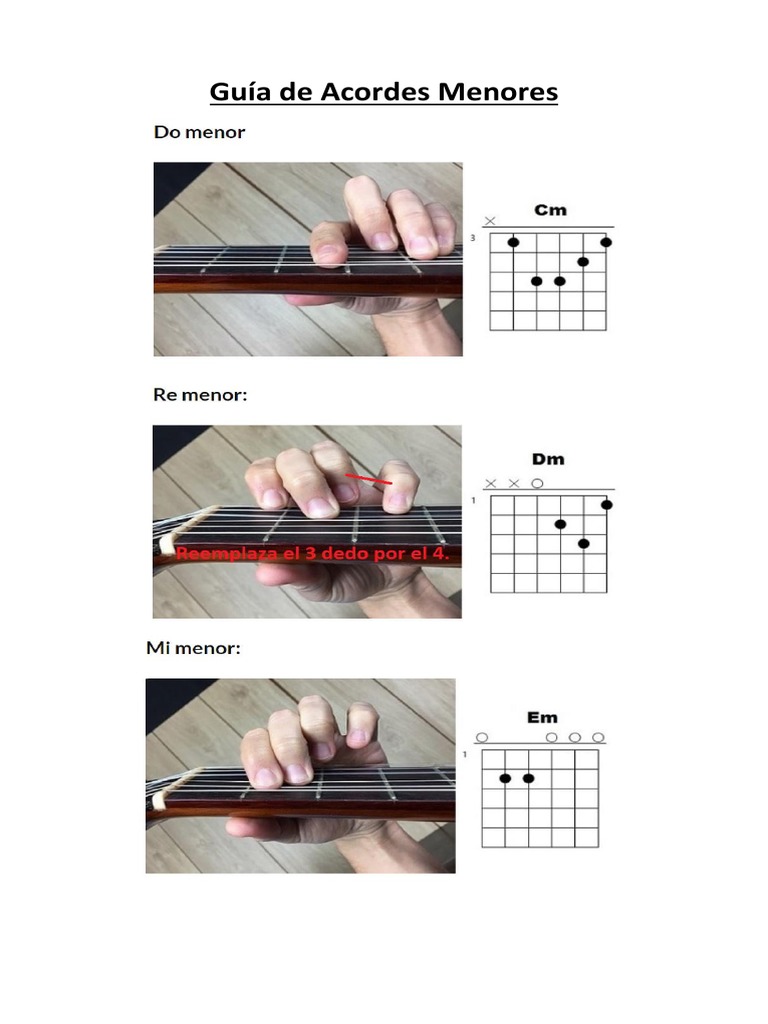 Guía de Acordes Menores

Do menor

Cm

3

Re menor:

Reemplaza el 3 dedo por el 4.

Dm

1

Mi menor:

Em

1