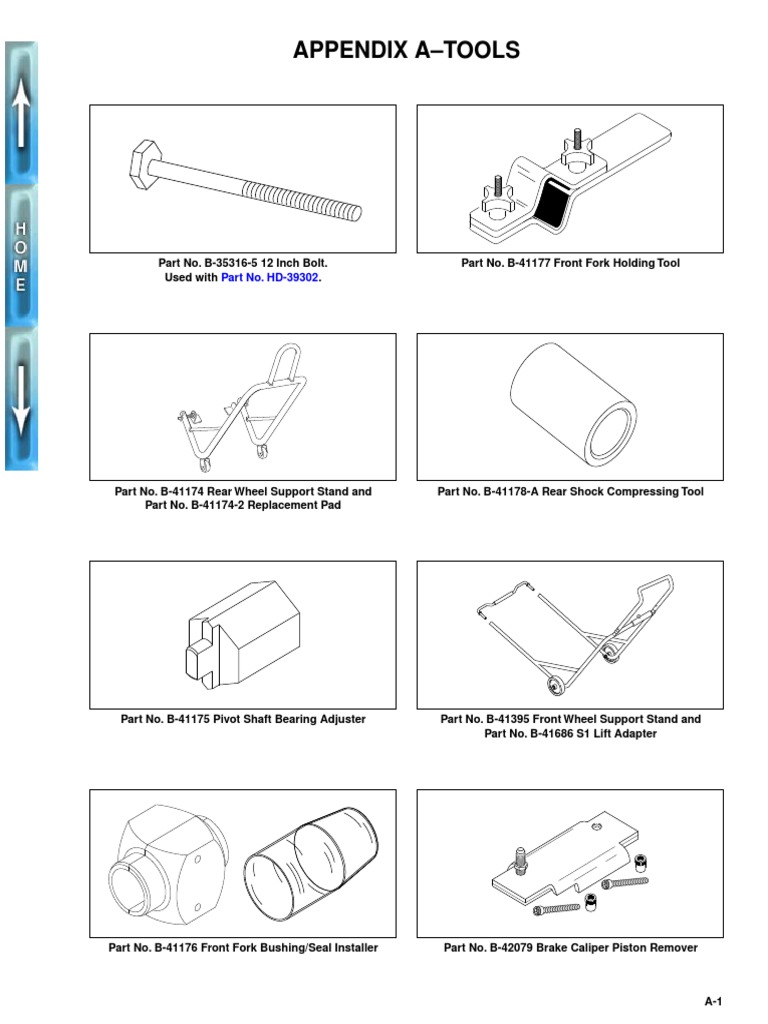 HOME

APPENDIX A–TOOLS

Part No. B-35316-5 12 Inch Bolt. Used with Part No. HD-39302.

Part No. B-41177 Front Fork Holding Tool

Part No. B-41174 Rear Wheel Support Stand and Part No. B-41174-2 Replacement Pad

Part No. B-41178-A Rear Shock Compressing Tool

Part No. B-41175 Pivot Shaft Bearing Adjuster

Part No. B-41395 Front Wheel Support Stand and Part No. B-41686 S1 Lift Adapter

Part No. B-41176 Front Fork Bushing/Seal Installer

Part No. B-42079 Brake Caliper Piston Remover

A-1