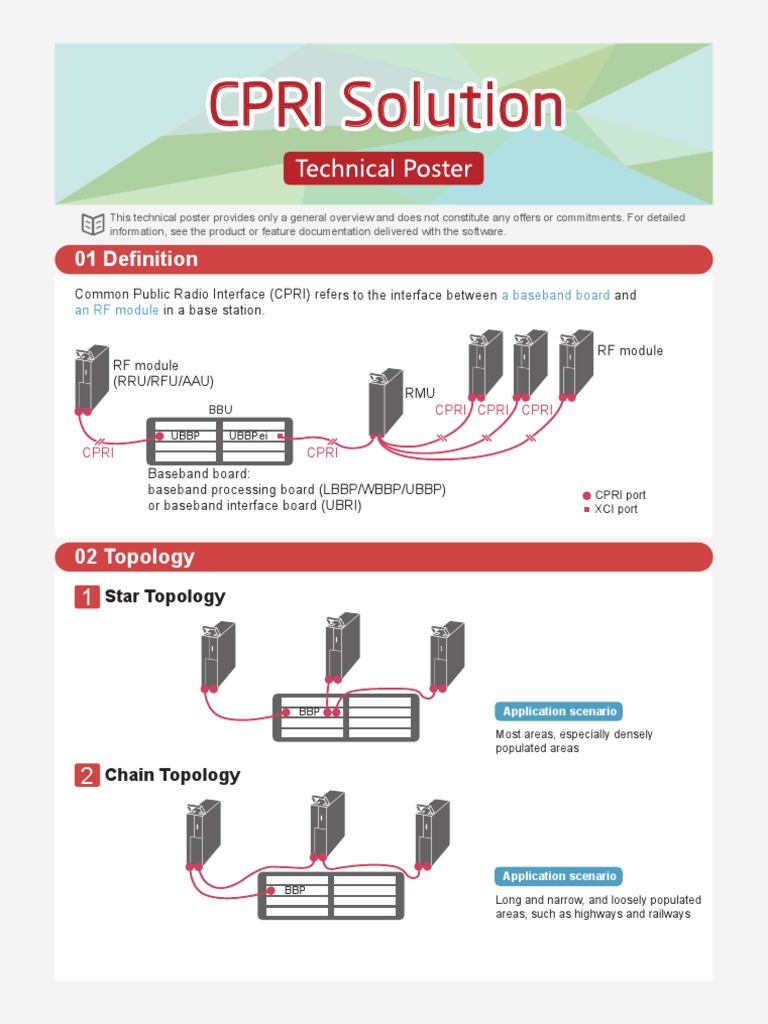 CPRI Solution

Technical Poster

This technical poster provides only a general overview and does not constitute any offers or commitments. For detailed information, see the product or feature documentation delivered with the software.

01 Definition

Common Public Radio Interface (CPRI) refers to the interface between a baseband board and an RF module in a base station.

RF module (RRU/RFU/AAU)

BBU

UBBP

UBBPei

CPRI

CPRI

RMU

CPRI CPRI CPRI

RF module

Baseband board: baseband processing board (LBBP/WBBP/UBBP) or baseband interface board (UBRI)

CPRI port

XCI port

02 Topology

1 Star Topology

BBP

Application scenario

Most areas, especially densely populated areas

2 Chain Topology

BBP

Application scenario

Long and narrow, and loosely populated areas, such as highways and railways