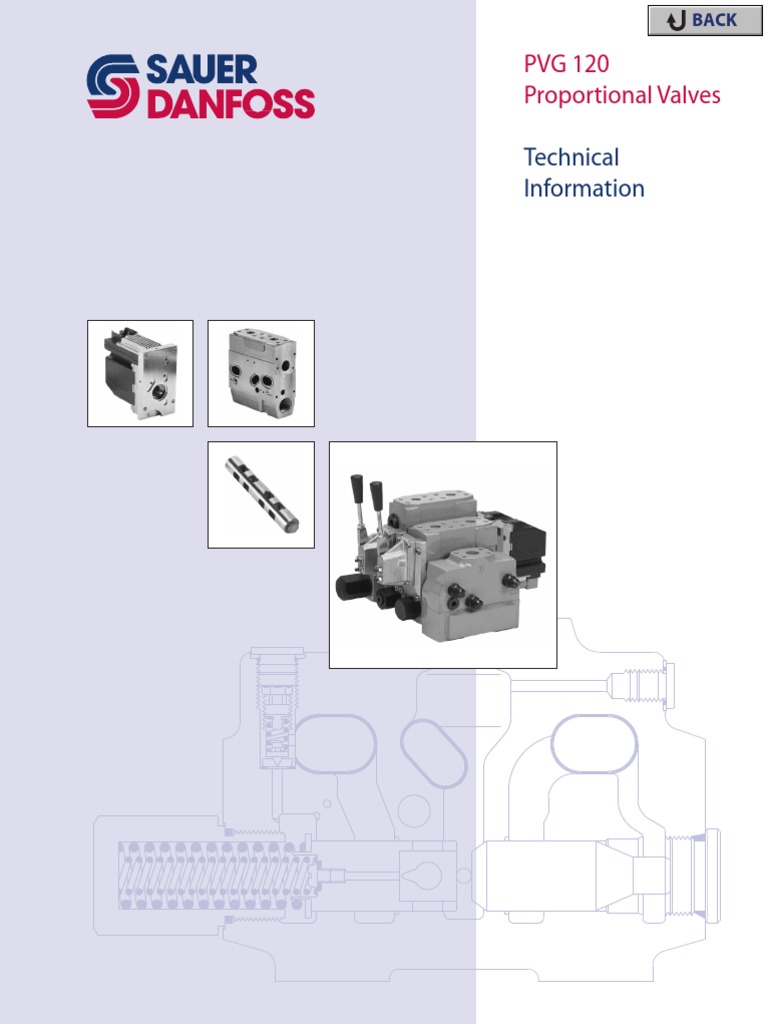 BACK

SAUER DANFOSS

PVG 120
Proportional Valves

Technical
Information