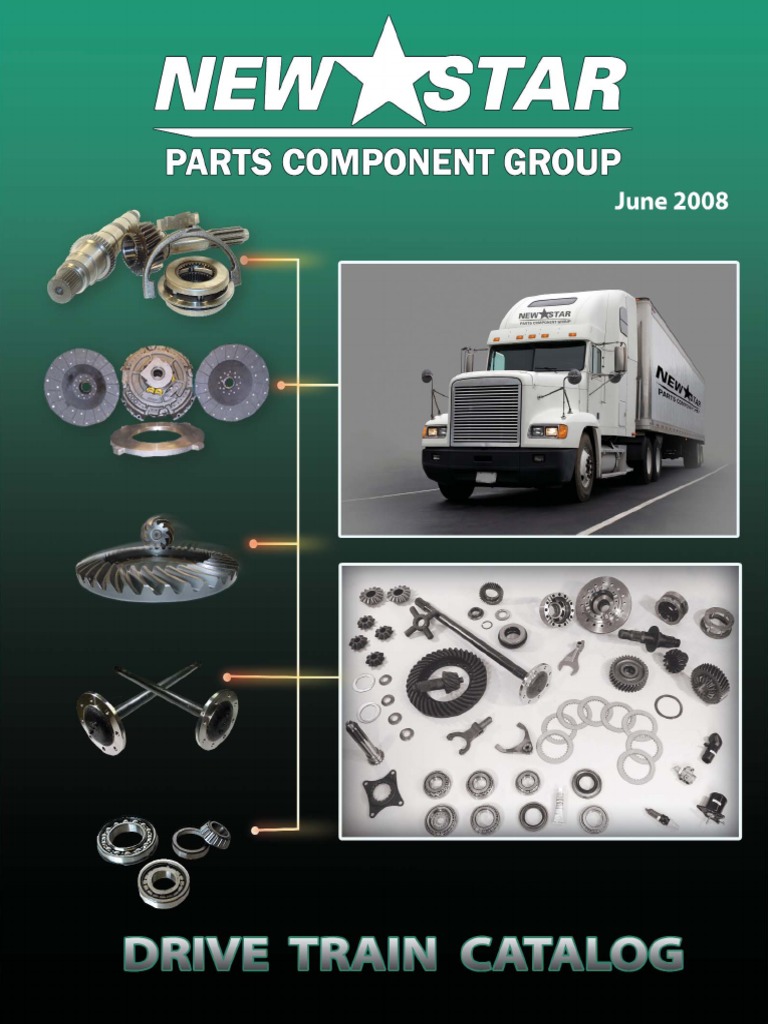 NEW STAR
PARTS COMPONENT GROUP
June 2008

NEW STAR
PARTS COMPONENT GROUP

NEW STAR
PARTS COMPONENT GROUP

DRIVE TRAIN CATALOG