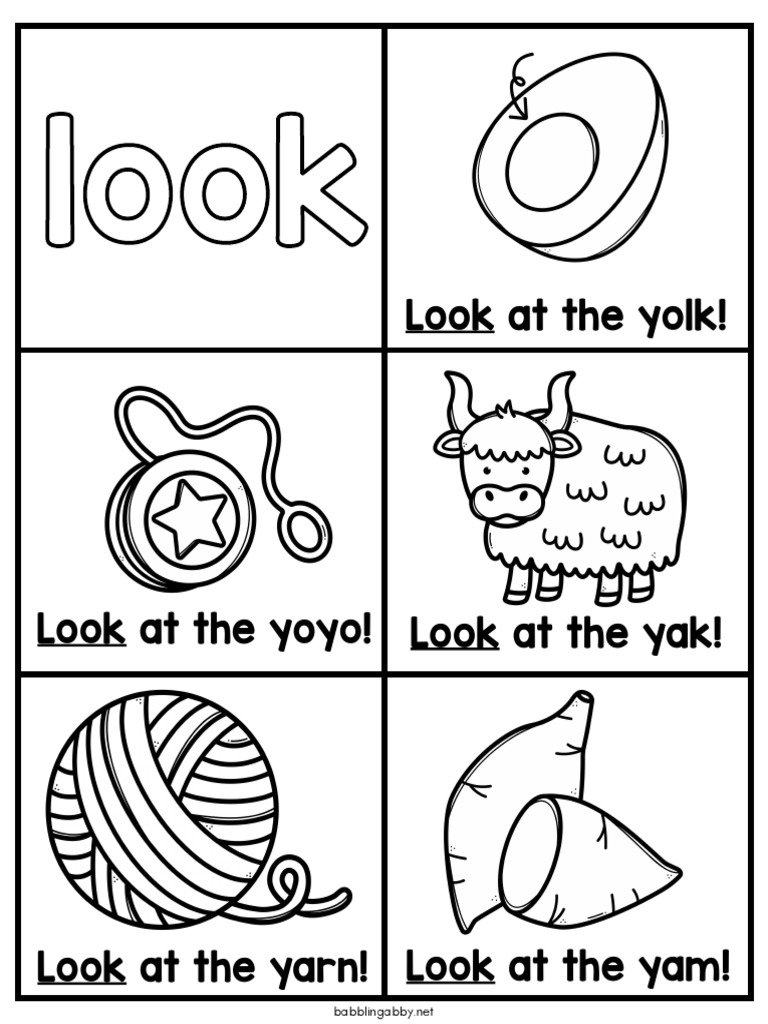 look

Look at the yolk!

Look at the yoyo!

Look at the yak!

Look at the yarn!

Look at the yam!

babblingabby.net