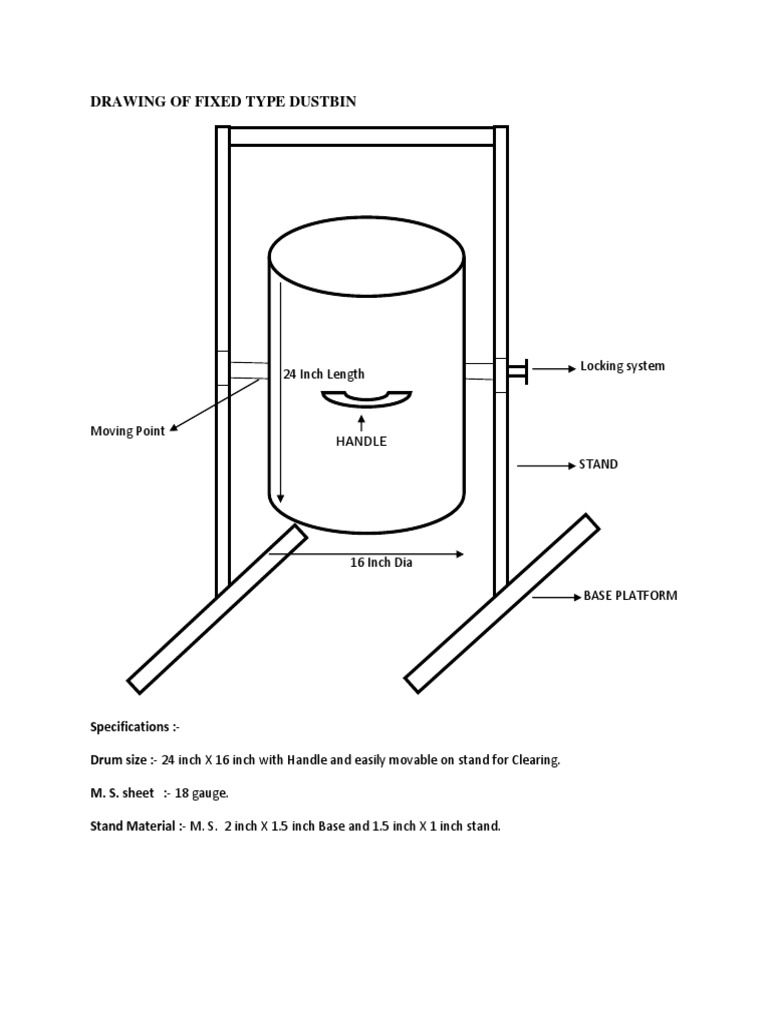 DRAWING OF FIXED TYPE DUSTBIN

24 Inch Length

Locking system

Moving Point

HANDLE

STAND

16 Inch Dia

BASE PLATFORM

Specifications :-

Drum size :- 24 inch X 16 inch with Handle and easily movable on stand for Clearing.

M. S. sheet :- 18 gauge.

Stand Material :- M. S. 2 inch X 1.5 inch Base and 1.5 inch X 1 inch stand.