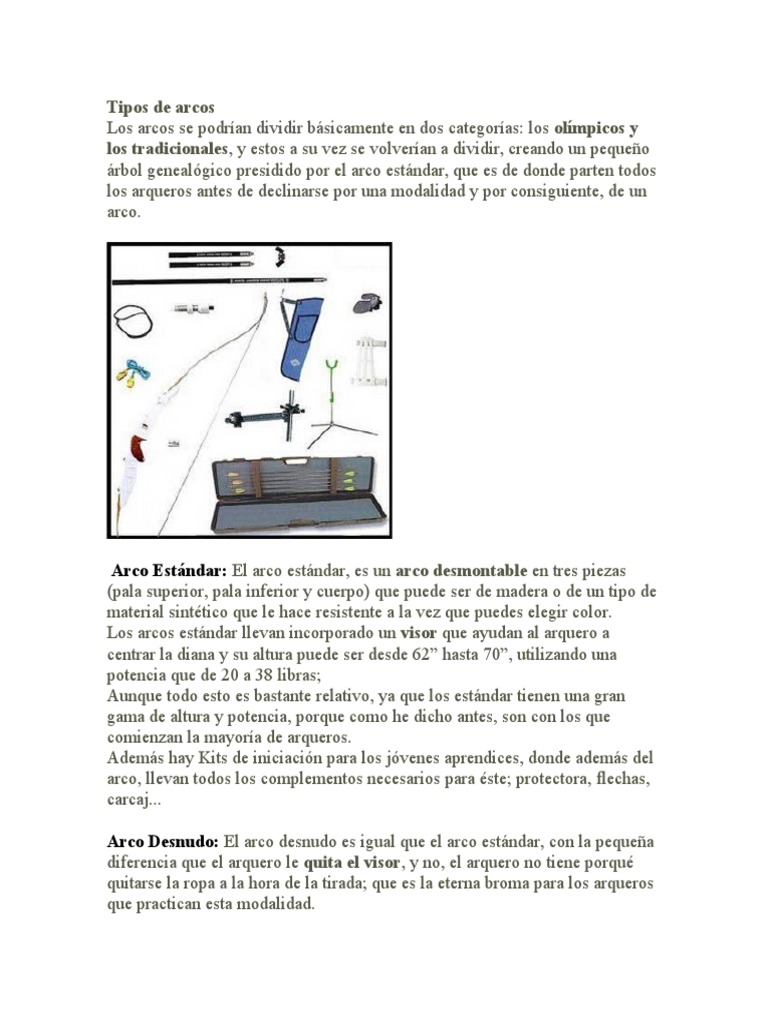 Tipos de arcos
Los arcos se podrían dividir básicamente en dos categorías: los olímpicos y los tradicionales, y estos a su vez se volverían a dividir, creando un pequeño árbol genealógico presidido por el arco estándar, que es de donde parten todos los arqueros antes de declinarse por una modalidad y por consiguiente, de un arco.

Arco Estándar: El arco estándar, es un arco desmontable en tres piezas (pala superior, pala inferior y cuerpo) que puede ser de madera o de un tipo de material sintético que le hace resistente a la vez que puedes elegir color.
Los arcos estándar llevan incorporado un visor que ayudan al arquero a centrar la diana y su altura puede ser desde 62” hasta 70”, utilizando una potencia que de 20 a 38 libras;
Aunque todo esto es bastante relativo, ya que los estándar tienen una gran gama de altura y potencia, porque como he dicho antes, son con los que comienzan la mayoría de arqueros.
Además hay Kits de iniciación para los jóvenes aprendices, donde además del arco, llevan todos los complementos necesarios para éste; protectora, flechas, carcaj...

Arco Desnudo: El arco desnudo es igual que el arco estándar, con la pequeña diferencia que el arquero le quita el visor, y no, el arquero no tiene porqué quitarse la ropa a la hora de la tirada; que es la eterna broma para los arqueros que practican esta modalidad.