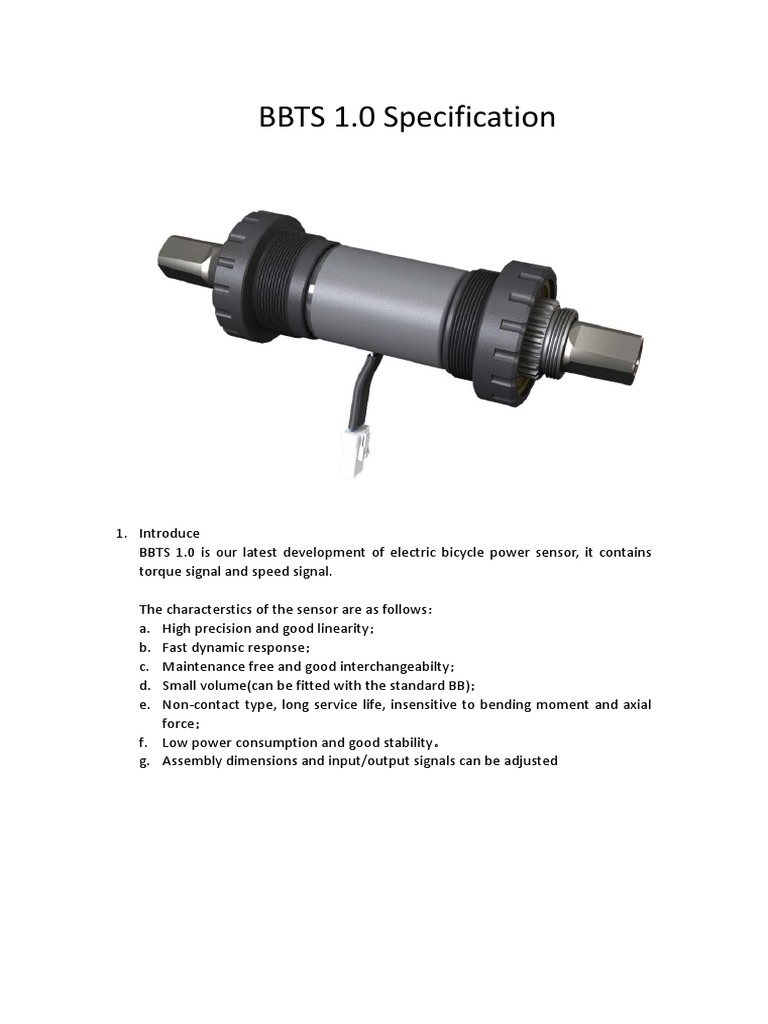 BBTS 1.0 Specification

1. Introduce
BBTS 1.0 is our latest development of electric bicycle power sensor, it contains torque signal and speed signal.

The characterstics of the sensor are as follows:
a. High precision and good linearity;
b. Fast dynamic response;
c. Maintenance free and good interchangeabilty;
d. Small volume(can be fitted with the standard BB);
e. Non-contact type, long service life, insensitive to bending moment and axial force;
f. Low power consumption and good stability。
g. Assembly dimensions and input/output signals can be adjusted