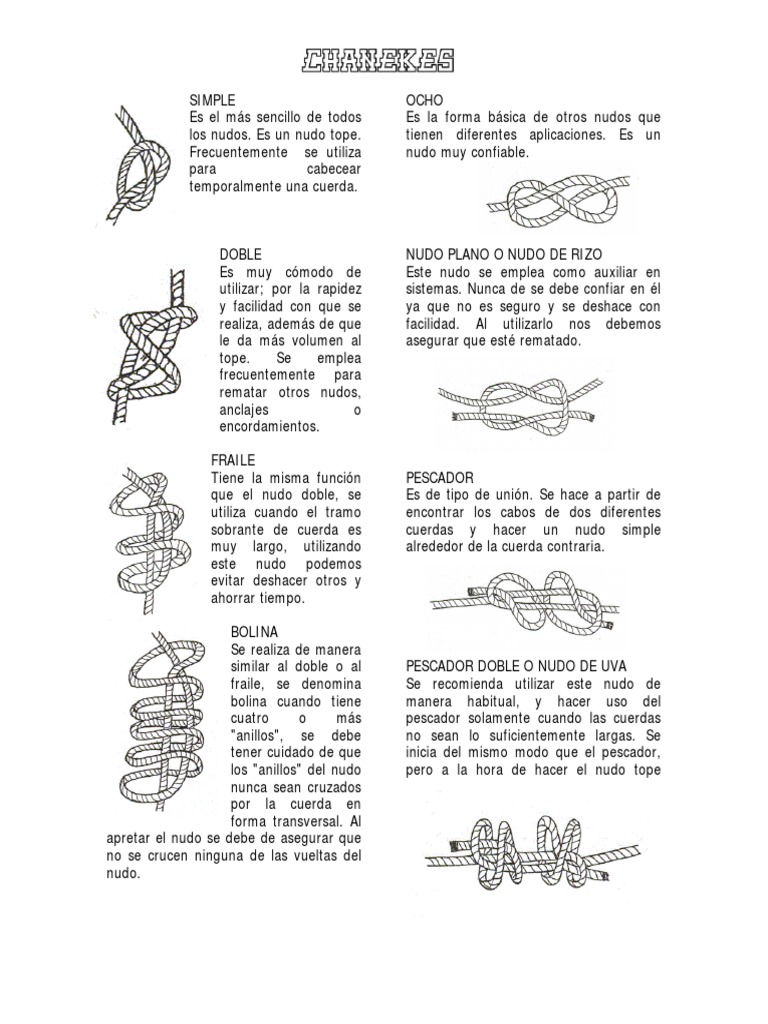 CHANEKES

SIMPLE
Es el más sencillo de todos los nudos. Es un nudo tope. Frecuentemente se utiliza para cabecear temporalmente una cuerda.

DOBLE
Es muy cómodo de utilizar; por la rapidez y facilidad con que se realiza, además de que le da más volumen al tope. Se emplea frecuentemente para rematar otros nudos, anclajes o encordamientos.

FRAILE
Tiene la misma función que el nudo doble, se utiliza cuando el tramo sobrante de cuerda es muy largo, utilizando este nudo podemos evitar deshacer otros y ahorrar tiempo.

BOLINA
Se realiza de manera similar al doble o al fraile, se denomina bolina cuando tiene cuatro o más "anillos", se debe tener cuidado de que los "anillos" del nudo nunca sean cruzados por la cuerda en forma transversal. Al apretar el nudo se debe de asegurar que no se crucen ninguna de las vueltas del nudo.

OCHO
Es la forma básica de otros nudos que tienen diferentes aplicaciones. Es un nudo muy confiable.

NUDO PLANO O NUDO DE RIZO
Este nudo se emplea como auxiliar en sistemas. Nunca de se debe confiar en él ya que no es seguro y se deshace con facilidad. Al utilizarlo nos debemos asegurar que esté rematado.

PESCADOR
Es de tipo de unión. Se hace a partir de encontrar los cabos de dos diferentes cuerdas y hacer un nudo simple alrededor de la cuerda contraria.

PESCADOR DOBLE O NUDO DE UVA
Se recomienda utilizar este nudo de manera habitual, y hacer uso del pescador solamente cuando las cuerdas no sean lo suficientemente largas. Se inicia del mismo modo que el pescador, pero a la hora de hacer el nudo tope