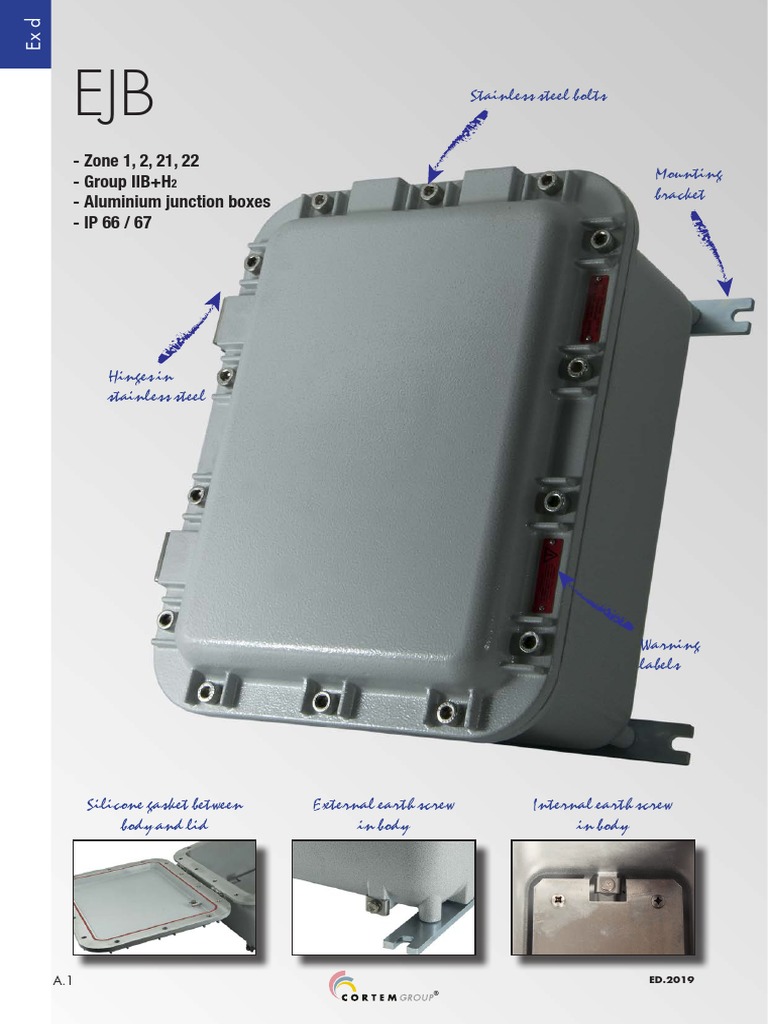 Ex d

EJB

- Zone 1, 2, 21, 22
- Group IIB+$H_2$
- Aluminium junction boxes
- IP 66 / 67

Stainless steel bolts

Mounting bracket

Hinges in stainless steel

Warning labels

Silicone gasket between body and lid

External earth screw in body

Internal earth screw in body

A.1

CORTEM GROUP®

ED.2019