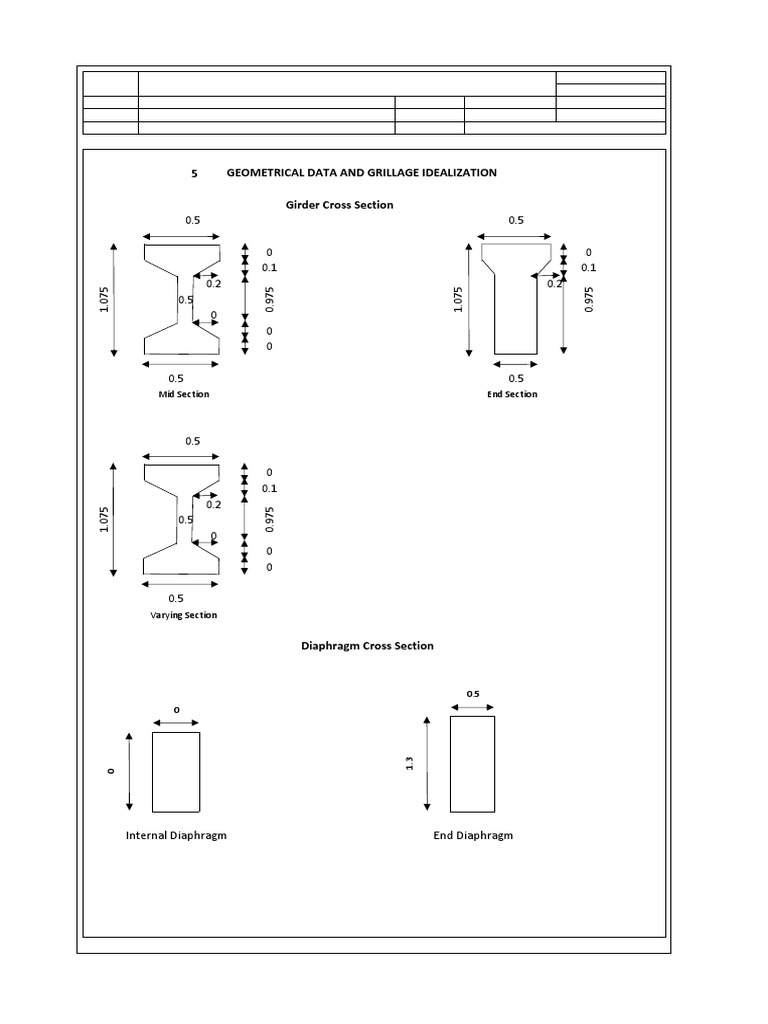 5 GEOMETRICAL DATA AND GRILLAGE IDEALIZATION

Girder Cross Section

0.5
1.075
0.5
0.2
0
0
0.1
0.975
0
0
0.5
Mid Section

0.5
1.075
0.2
0
0.1
0.975
0.5
End Section

0.5
1.075
0.5
0.2
0
0
0.1
0.975
0
0
0.5
Varying Section

Diaphragm Cross Section

0
0
Internal Diaphragm

0.5
1.3
End Diaphragm