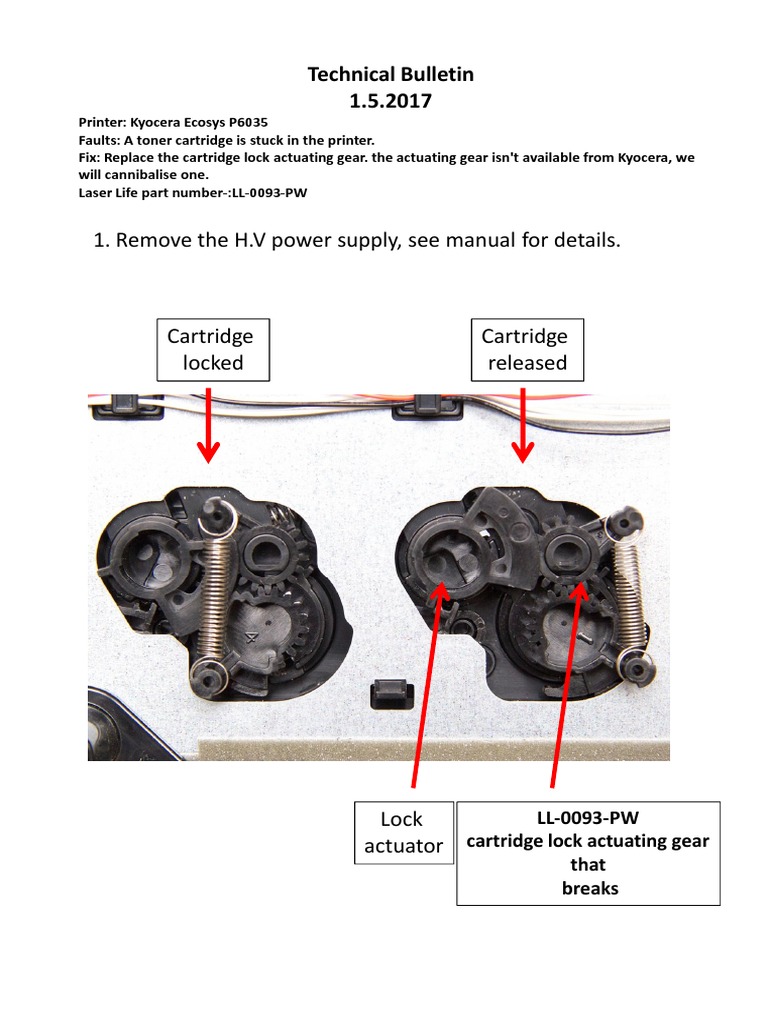 Technical Bulletin
1.5.2017

Printer: Kyocera Ecosys P6035
Faults: A toner cartridge is stuck in the printer.
Fix: Replace the cartridge lock actuating gear. the actuating gear isn't available from Kyocera, we will cannibalise one.
Laser Life part number-:LL-0093-PW

1. Remove the H.V power supply, see manual for details.

Cartridge locked

Cartridge released

Lock actuator

LL-0093-PW
cartridge lock actuating gear that breaks