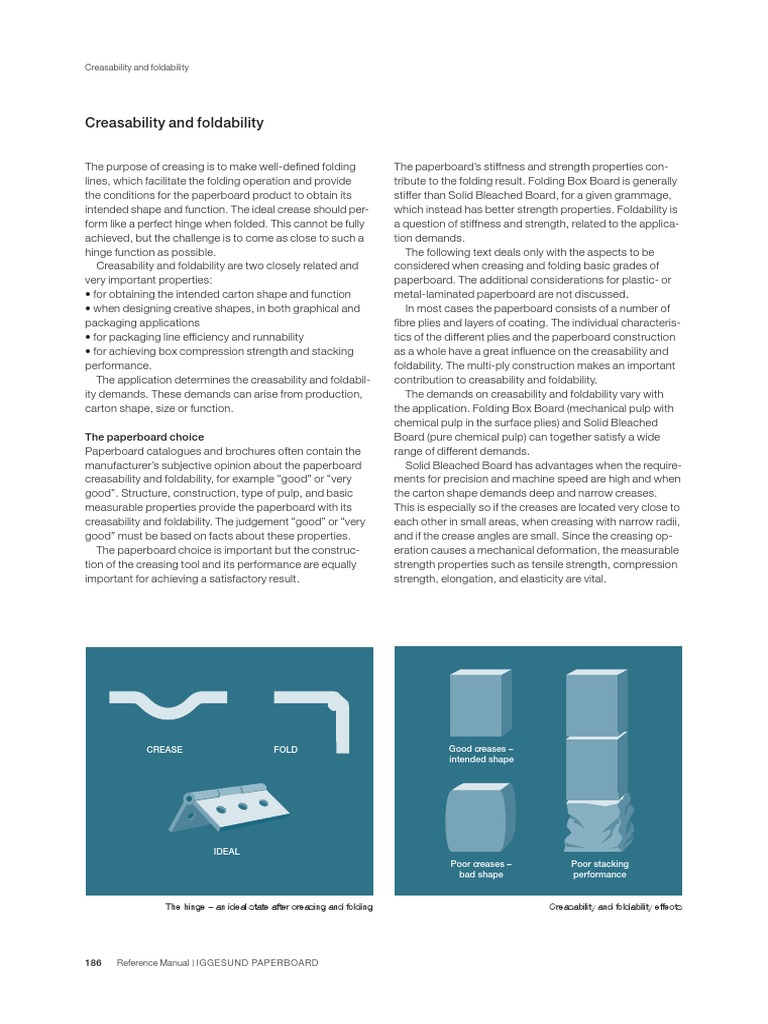 Creasability and foldability

Creasability and foldability

The purpose of creasing is to make well-defined folding lines, which facilitate the folding operation and provide the conditions for the paperboard product to obtain its intended shape and function. The ideal crease should perform like a perfect hinge when folded. This cannot be fully achieved, but the challenge is to come as close to such a hinge function as possible.

Creasability and foldability are two closely related and very important properties:
• for obtaining the intended carton shape and function
• when designing creative shapes, in both graphical and packaging applications
• for packaging line efficiency and runnability
• for achieving box compression strength and stacking performance.

The application determines the creasability and foldability demands. These demands can arise from production, carton shape, size or function.

The paperboard choice
Paperboard catalogues and brochures often contain the manufacturer's subjective opinion about the paperboard creasability and foldability, for example "good" or "very good". Structure, construction, type of pulp, and basic measurable properties provide the paperboard with its creasability and foldability. The judgement "good" or "very good" must be based on facts about these properties.

The paperboard choice is important but the construction of the creasing tool and its performance are equally important for achieving a satisfactory result.

The paperboard's stiffness and strength properties contribute to the folding result. Folding Box Board is generally stiffer than Solid Bleached Board, for a given grammage, which instead has better strength properties. Foldability is a question of stiffness and strength, related to the application demands.

The following text deals only with the aspects to be considered when creasing and folding basic grades of paperboard. The additional considerations for plastic- or metal-laminated paperboard are not discussed.

In most cases the paperboard consists of a number of fibre plies and layers of coating. The individual characteristics of the different plies and the paperboard construction as a whole have a great influence on the creasability and foldability. The multi-ply construction makes an important contribution to creasability and foldability.

The demands on creasability and foldability vary with the application. Folding Box Board (mechanical pulp with chemical pulp in the surface plies) and Solid Bleached Board (pure chemical pulp) can together satisfy a wide range of different demands.

Solid Bleached Board has advantages when the requirements for precision and machine speed are high and when the carton shape demands deep and narrow creases. This is especially so if the creases are located very close to each other in small areas, when creasing with narrow radii, and if the crease angles are small. Since the creasing operation causes a mechanical deformation, the measurable strength properties such as tensile strength, compression strength, elongation, and elasticity are vital.

CREASE

FOLD

IDEAL

The hinge – an ideal state after creasing and folding

Good creases – intended shape

Poor creases – bad shape

Poor stacking performance

Creasability and foldability effects

186 Reference Manual | IGGESUND PAPERBOARD