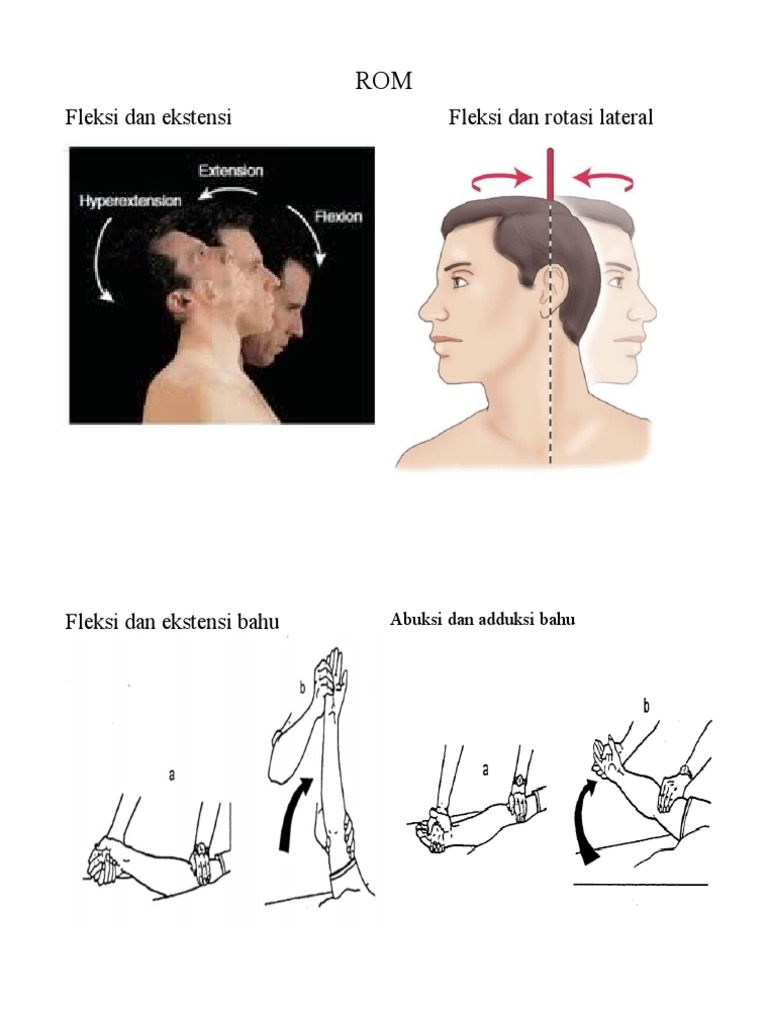 ROM

Fleksi dan ekstensi

Extension
Hyperextension
Flexion

Fleksi dan rotasi lateral

Fleksi dan ekstensi bahu

a
b

Abuksi dan adduksi bahu

a
b