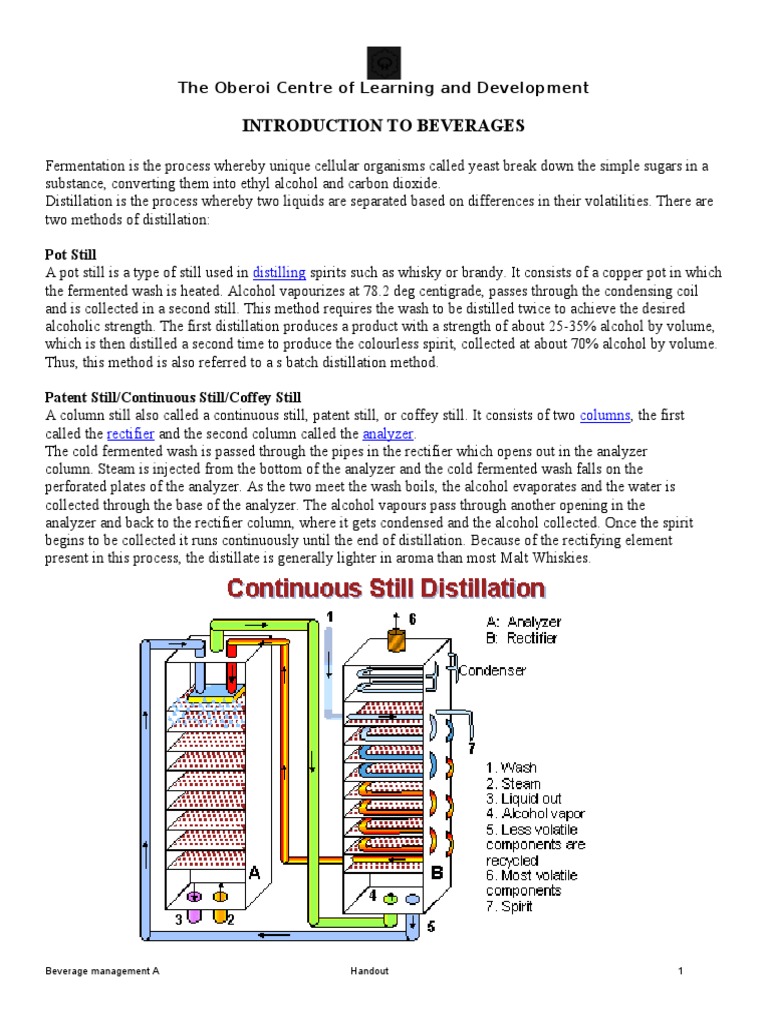 The Oberoi Centre of Learning and Development

INTRODUCTION TO BEVERAGES

Fermentation is the process whereby unique cellular organisms called yeast break down the simple sugars in a substance, converting them into ethyl alcohol and carbon dioxide.
Distillation is the process whereby two liquids are separated based on differences in their volatilities. There are two methods of distillation:

Pot Still
A pot still is a type of still used in distilling spirits such as whisky or brandy. It consists of a copper pot in which the fermented wash is heated. Alcohol vapourizes at 78.2 deg centigrade, passes through the condensing coil and is collected in a second still. This method requires the wash to be distilled twice to achieve the desired alcoholic strength. The first distillation produces a product with a strength of about 25-35% alcohol by volume, which is then distilled a second time to produce the colourless spirit, collected at about 70% alcohol by volume. Thus, this method is also referred to a s batch distillation method.

Patent Still/Continuous Still/Coffey Still
A column still also called a continuous still, patent still, or coffey still. It consists of two columns, the first called the rectifier and the second column called the analyzer.
The cold fermented wash is passed through the pipes in the rectifier which opens out in the analyzer column. Steam is injected from the bottom of the analyzer and the cold fermented wash falls on the perforated plates of the analyzer. As the two meet the wash boils, the alcohol evaporates and the water is collected through the base of the analyzer. The alcohol vapours pass through another opening in the analyzer and back to the rectifier column, where it gets condensed and the alcohol collected. Once the spirit begins to be collected it runs continuously until the end of distillation. Because of the rectifying element present in this process, the distillate is generally lighter in aroma than most Malt Whiskies.

Continuous Still Distillation

1
6
A: Analyzer
B: Rectifier
Condenser
7
1. Wash
2. Steam
3. Liquid out
4. Alcohol vapor
5. Less volatile components are recycled
6. Most volatile components
7. Spirit
A
B
3
2
4
5

Beverage management A
Handout
1