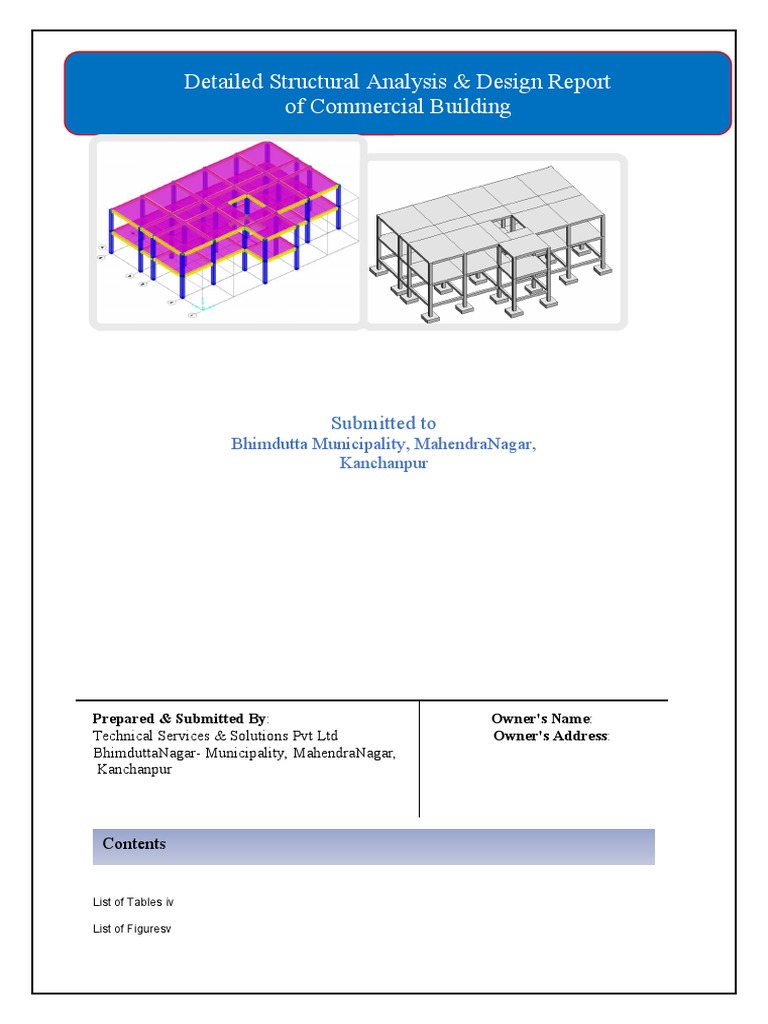 Detailed Structural Analysis & Design Report of Commercial Building

Submitted to
Bhimdutta Municipality, MahendraNagar, Kanchanpur

Prepared & Submitted By:
Technical Services & Solutions Pvt Ltd
BhimduttaNagar- Municipality, MahendraNagar, Kanchanpur

Owner's Name:
Owner's Address:

Contents

List of Tables iv

List of Figuresv