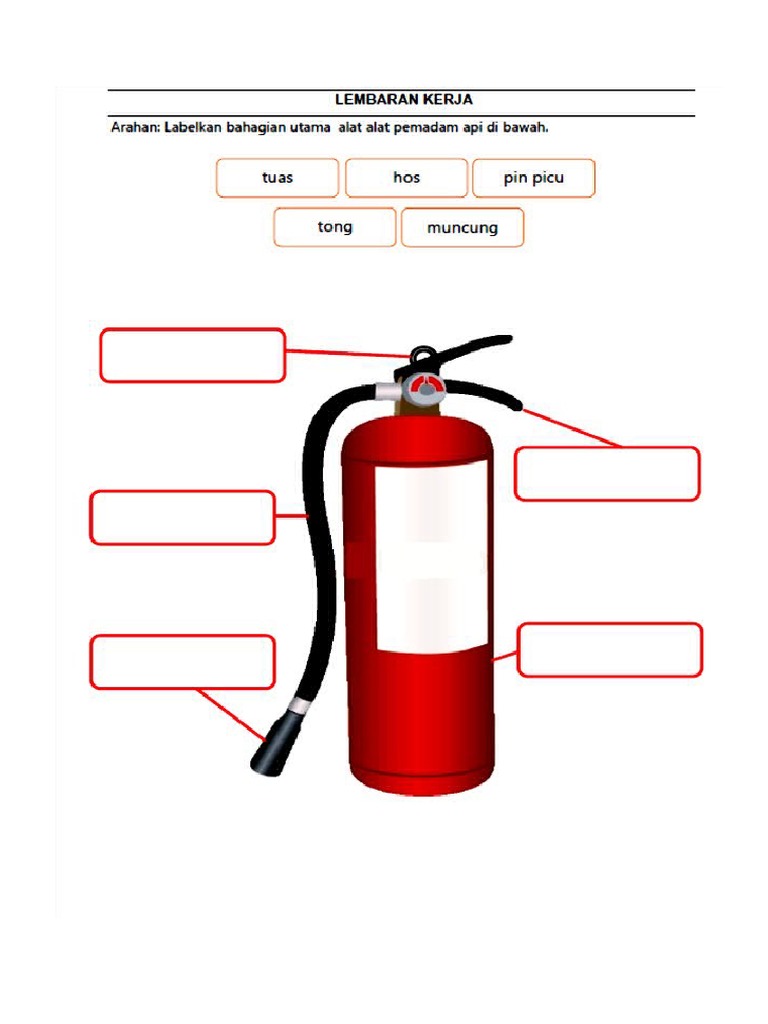 LEMBARAN KERJA

Arahan: Labelkan bahagian utama alat alat pemadam api di bawah.

tuas

hos

pin picu

tong

muncung