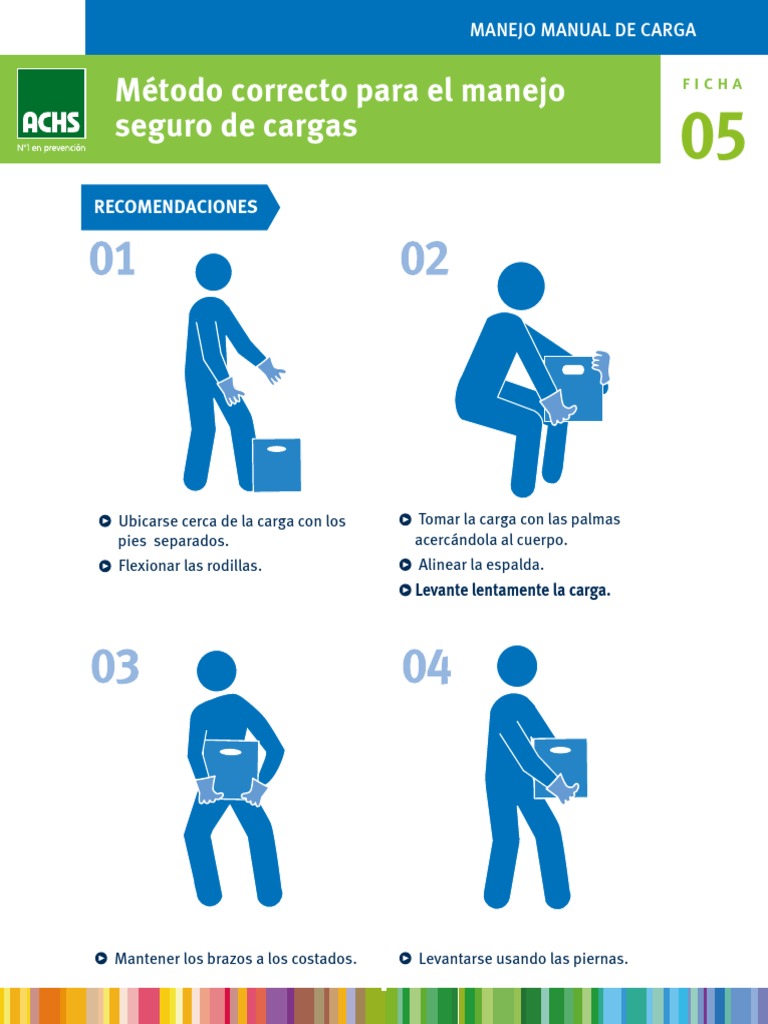 MANEJO MANUAL DE CARGA

ACHS
N°1 en prevención

Método correcto para el manejo seguro de cargas

FICHA
05

RECOMENDACIONES

01

Ubicarse cerca de la carga con los pies separados.

Flexionar las rodillas.

02

Tomar la carga con las palmas acercándola al cuerpo.

Alinear la espalda.

Levante lentamente la carga.

03

Mantener los brazos a los costados.

04

Levantarse usando las piernas.