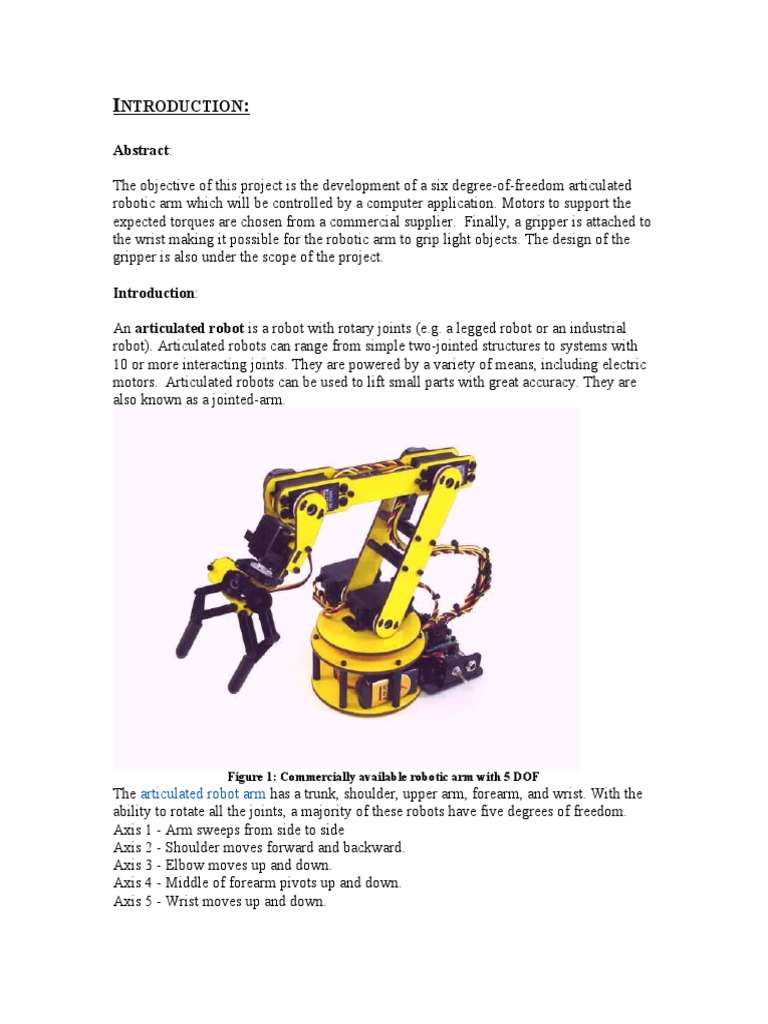 INTRODUCTION:

Abstract:

The objective of this project is the development of a six degree-of-freedom articulated robotic arm which will be controlled by a computer application. Motors to support the expected torques are chosen from a commercial supplier. Finally, a gripper is attached to the wrist making it possible for the robotic arm to grip light objects. The design of the gripper is also under the scope of the project.

Introduction:

An articulated robot is a robot with rotary joints (e.g. a legged robot or an industrial robot). Articulated robots can range from simple two-jointed structures to systems with 10 or more interacting joints. They are powered by a variety of means, including electric motors. Articulated robots can be used to lift small parts with great accuracy. They are also known as a jointed-arm.

Figure 1: Commercially available robotic arm with 5 DOF

The articulated robot arm has a trunk, shoulder, upper arm, forearm, and wrist. With the ability to rotate all the joints, a majority of these robots have five degrees of freedom.
Axis 1 - Arm sweeps from side to side
Axis 2 - Shoulder moves forward and backward.
Axis 3 - Elbow moves up and down.
Axis 4 - Middle of forearm pivots up and down.
Axis 5 - Wrist moves up and down.