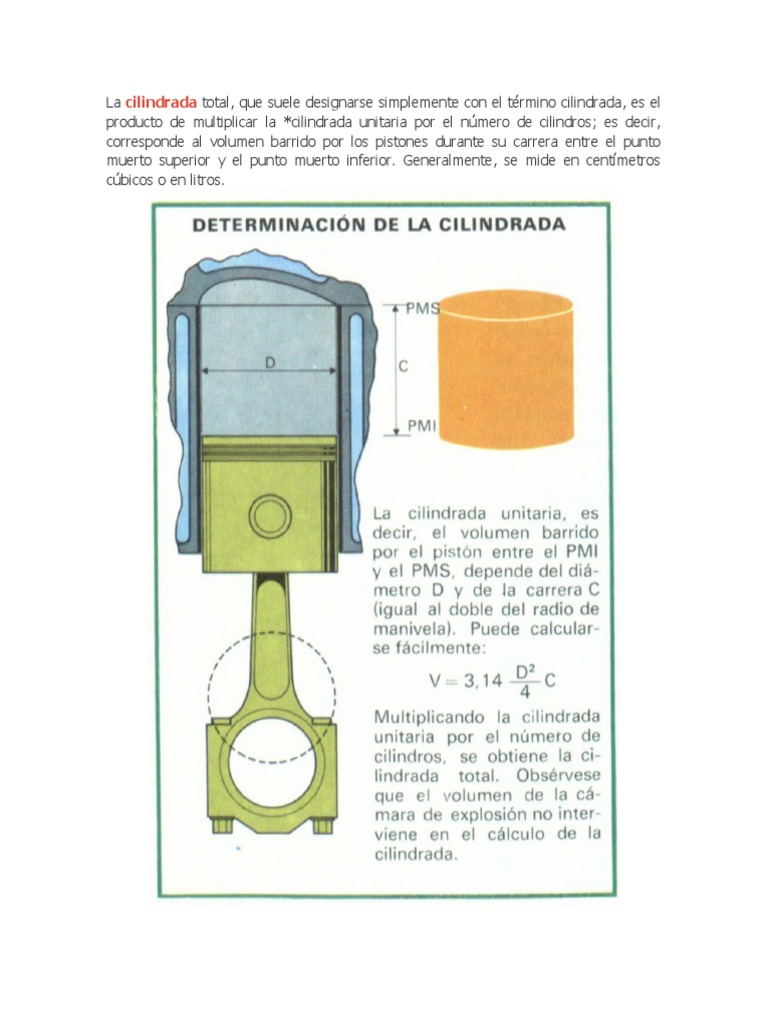 La cilindrada total, que suele designarse simplemente con el término cilindrada, es el producto de multiplicar la *cilindrada unitaria por el número de cilindros; es decir, corresponde al volumen barrido por los pistones durante su carrera entre el punto muerto superior y el punto muerto inferior. Generalmente, se mide en centímetros cúbicos o en litros.

DETERMINACIÓN DE LA CILINDRADA

D

PMS

C

PMI

La cilindrada unitaria, es decir, el volumen barrido por el pistón entre el PMI y el PMS, depende del diámetro D y de la carrera C (igual al doble del radio de manivela). Puede calcularse fácilmente:

$V = 3,14 \frac{D^2}{4} C$

Multiplicando la cilindrada unitaria por el número de cilindros, se obtiene la cilindrada total. Obsérvese que el volumen de la cámara de explosión no interviene en el cálculo de la cilindrada.