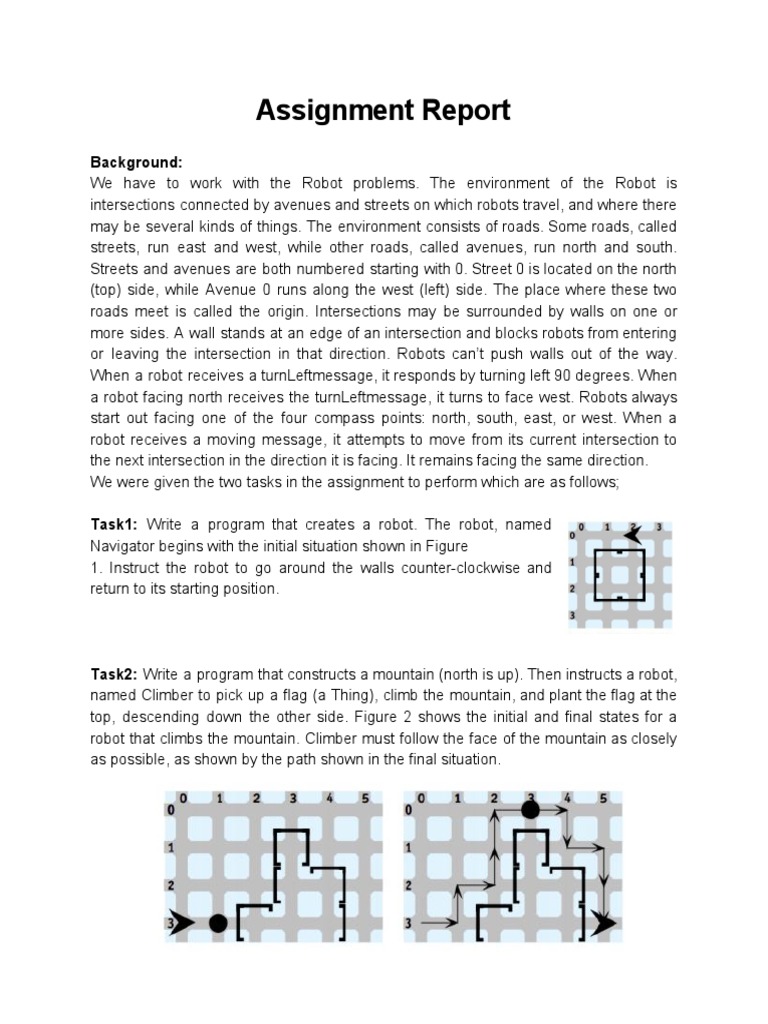 Assignment Report

Background:
We have to work with the Robot problems. The environment of the Robot is intersections connected by avenues and streets on which robots travel, and where there may be several kinds of things. The environment consists of roads. Some roads, called streets, run east and west, while other roads, called avenues, run north and south. Streets and avenues are both numbered starting with 0. Street 0 is located on the north (top) side, while Avenue 0 runs along the west (left) side. The place where these two roads meet is called the origin. Intersections may be surrounded by walls on one or more sides. A wall stands at an edge of an intersection and blocks robots from entering or leaving the intersection in that direction. Robots can't push walls out of the way. When a robot receives a turnLeftmessage, it responds by turning left 90 degrees. When a robot facing north receives the turnLeftmessage, it turns to face west. Robots always start out facing one of the four compass points: north, south, east, or west. When a robot receives a moving message, it attempts to move from its current intersection to the next intersection in the direction it is facing. It remains facing the same direction.
We were given the two tasks in the assignment to perform which are as follows;

Task1: Write a program that creates a robot. The robot, named Navigator begins with the initial situation shown in Figure 1. Instruct the robot to go around the walls counter-clockwise and return to its starting position.

0 1 2 3
0
1
2
3

Task2: Write a program that constructs a mountain (north is up). Then instructs a robot, named Climber to pick up a flag (a Thing), climb the mountain, and plant the flag at the top, descending down the other side. Figure 2 shows the initial and final states for a robot that climbs the mountain. Climber must follow the face of the mountain as closely as possible, as shown by the path shown in the final situation.

0 1 2 3 4 5
0
1
2
3

0 1 2 3 4 5
0
1
2
3