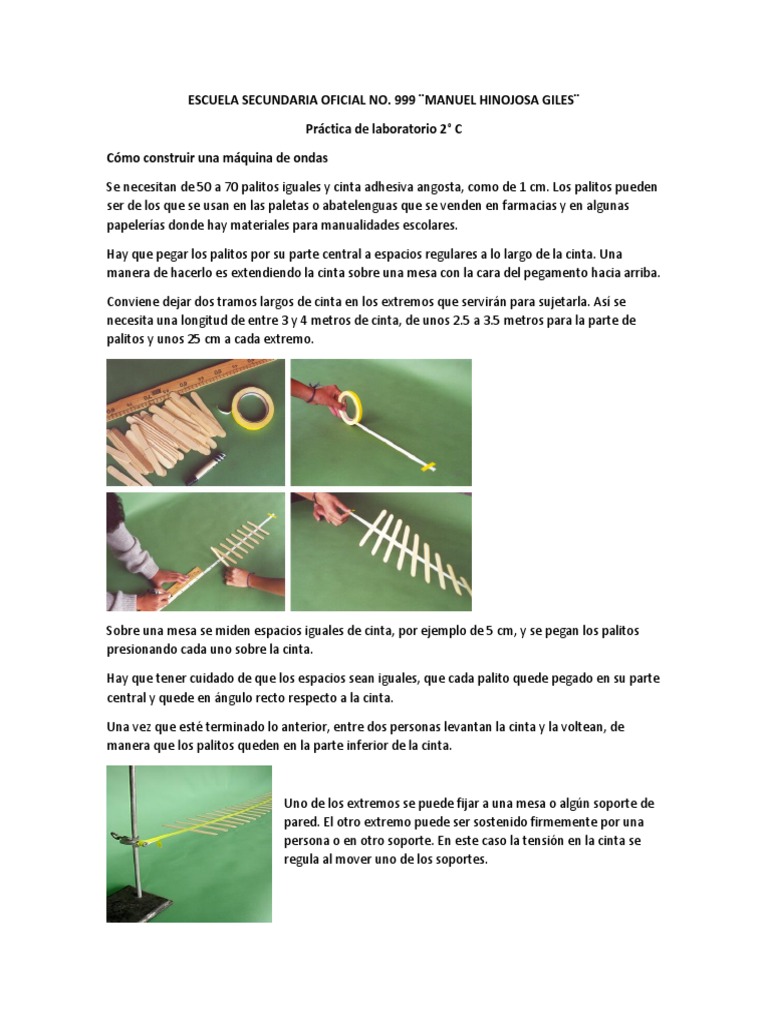 ESCUELA SECUNDARIA OFICIAL NO. 999 ¨MANUEL HINOJOSA GILES¨

Práctica de laboratorio 2° C

Cómo construir una máquina de ondas

Se necesitan de 50 a 70 palitos iguales y cinta adhesiva angosta, como de 1 cm. Los palitos pueden ser de los que se usan en las paletas o abatelenguas que se venden en farmacias y en algunas papelerías donde hay materiales para manualidades escolares.

Hay que pegar los palitos por su parte central a espacios regulares a lo largo de la cinta. Una manera de hacerlo es extendiendo la cinta sobre una mesa con la cara del pegamento hacia arriba.

Conviene dejar dos tramos largos de cinta en los extremos que servirán para sujetarla. Así se necesita una longitud de entre 3 y 4 metros de cinta, de unos 2.5 a 3.5 metros para la parte de palitos y unos 25 cm a cada extremo.

Sobre una mesa se miden espacios iguales de cinta, por ejemplo de 5 cm, y se pegan los palitos presionando cada uno sobre la cinta.

Hay que tener cuidado de que los espacios sean iguales, que cada palito quede pegado en su parte central y quede en ángulo recto respecto a la cinta.

Una vez que esté terminado lo anterior, entre dos personas levantan la cinta y la voltean, de manera que los palitos queden en la parte inferior de la cinta.

Uno de los extremos se puede fijar a una mesa o algún soporte de pared. El otro extremo puede ser sostenido firmemente por una persona o en otro soporte. En este caso la tensión en la cinta se regula al mover uno de los soportes.