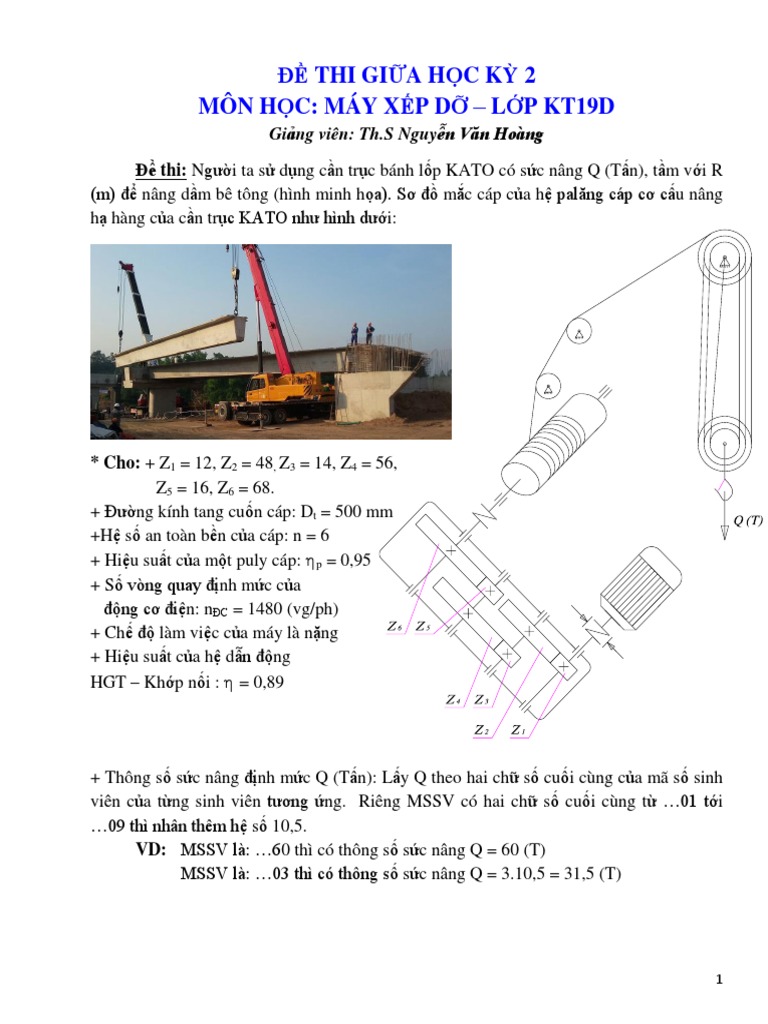 ĐỀ THI GIỮA HỌC KỲ 2
MÔN HỌC: MÁY XẾP DỠ – LỚP KT19D
Giảng viên: Th.S Nguyễn Văn Hoàng

Đề thi: Người ta sử dụng cần trục bánh lốp KATO có sức nâng Q (Tấn), tầm với R (m) để nâng dầm bê tông (hình minh họa). Sơ đồ mắc cáp của hệ palăng cáp cơ cấu nâng hạ hàng của cần trục KATO như hình dưới:

* Cho: + $Z_1 = 12$, $Z_2 = 48$, $Z_3 = 14$, $Z_4 = 56$, $Z_5 = 16$, $Z_6 = 68$.
+ Đường kính tang cuốn cáp: $D_t = 500$ mm
+Hệ số an toàn bền của cáp: n = 6
+ Hiệu suất của một puly cáp: $\eta_p = 0,95$
+ Số vòng quay định mức của động cơ điện: $n_{ĐC} = 1480$ (vg/ph)
+ Chế độ làm việc của máy là nặng
+ Hiệu suất của hệ dẫn động
HGT – Khớp nối : $\eta = 0,89$

Q (T)
$Z_6$ $Z_5$
$Z_4$ $Z_3$
$Z_2$ $Z_1$

+ Thông số sức nâng định mức Q (Tấn): Lấy Q theo hai chữ số cuối cùng của mã số sinh viên của từng sinh viên tương ứng. Riêng MSSV có hai chữ số cuối cùng từ …01 tới …09 thì nhân thêm hệ số 10,5.
VD: MSSV là: …60 thì có thông số sức nâng Q = 60 (T)
MSSV là: …03 thì có thông số sức nâng Q = 3.10,5 = 31,5 (T)

1