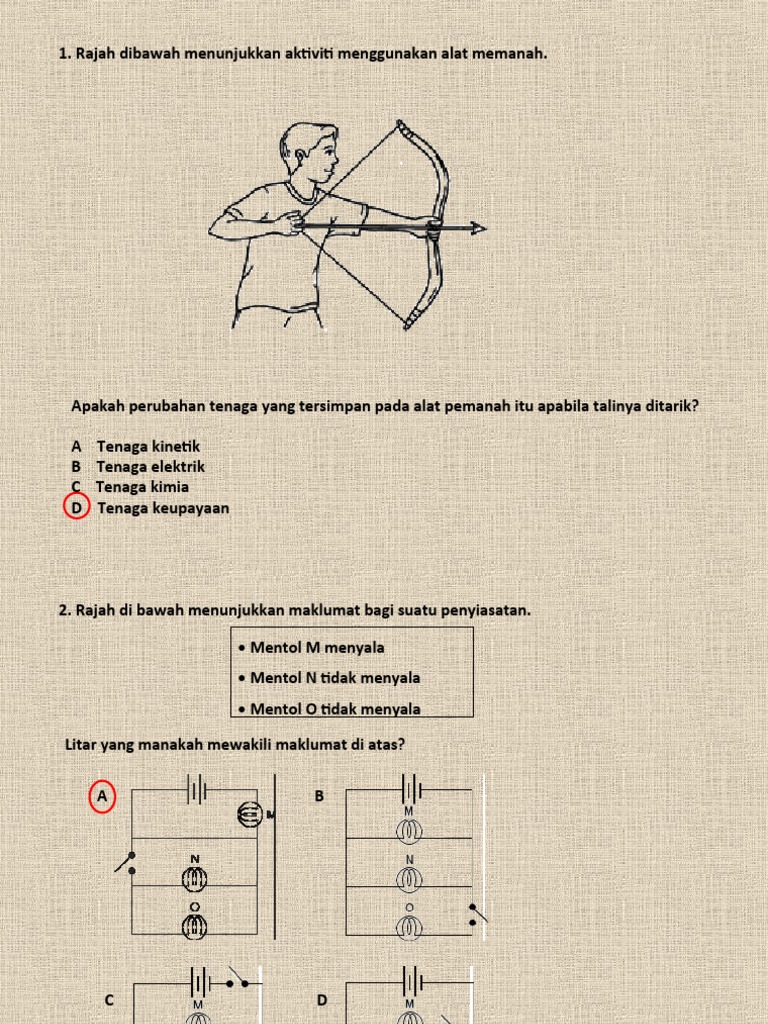 1. Rajah dibawah menunjukkan aktiviti menggunakan alat memanah.

Apakah perubahan tenaga yang tersimpan pada alat pemanah itu apabila talinya ditarik?

A Tenaga kinetik
B Tenaga elektrik
C Tenaga kimia
D Tenaga keupayaan

2. Rajah di bawah menunjukkan maklumat bagi suatu penyiasatan.

• Mentol M menyala
• Mentol N tidak menyala
• Mentol O tidak menyala

Litar yang manakah mewakili maklumat di atas?

A
M
N
O

B
M
N
O

C
M

D
M