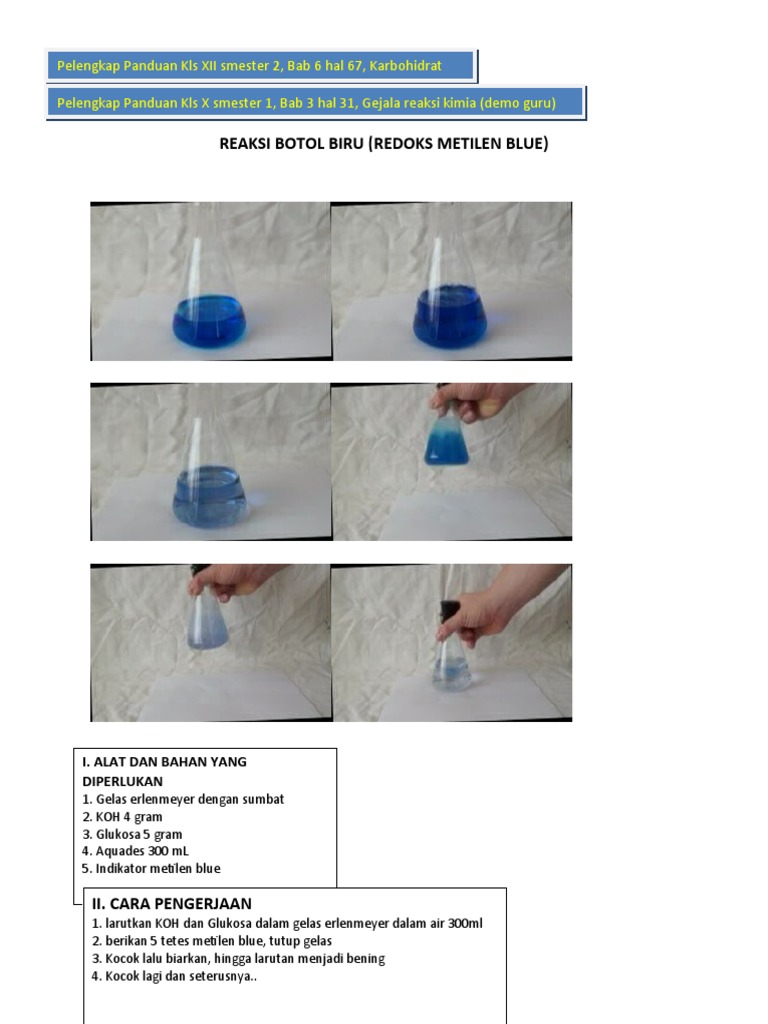 Pelengkap Panduan Kls XII smester 2, Bab 6 hal 67, Karbohidrat

Pelengkap Panduan Kls X smester 1, Bab 3 hal 31, Gejala reaksi kimia (demo guru)

REAKSI BOTOL BIRU (REDOKS METILEN BLUE)

I. ALAT DAN BAHAN YANG DIPERLUKAN
1. Gelas erlenmeyer dengan sumbat
2. KOH 4 gram
3. Glukosa 5 gram
4. Aquades 300 mL
5. Indikator metilen blue

II. CARA PENGERJAAN
1. larutkan KOH dan Glukosa dalam gelas erlenmeyer dalam air 300ml
2. berikan 5 tetes metilen blue, tutup gelas
3. Kocok lalu biarkan, hingga larutan menjadi bening
4. Kocok lagi dan seterusnya..