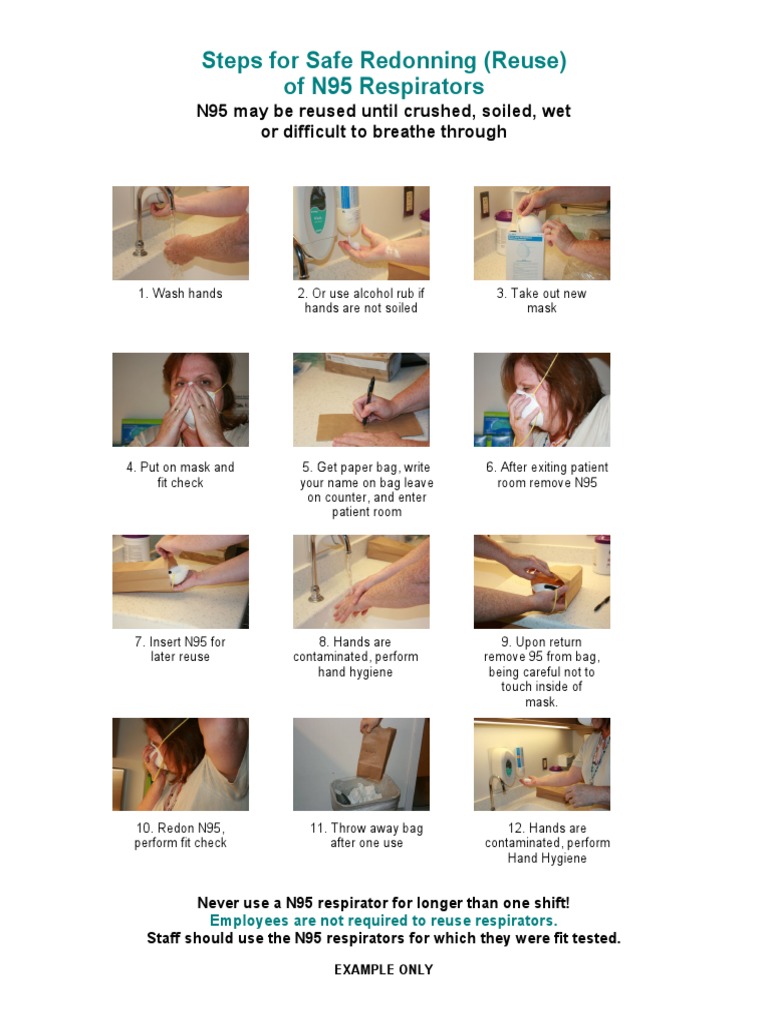 Steps for Safe Redonning (Reuse) of N95 Respirators

N95 may be reused until crushed, soiled, wet or difficult to breathe through

1. Wash hands

2. Or use alcohol rub if hands are not soiled

3. Take out new mask

4. Put on mask and fit check

5. Get paper bag, write your name on bag leave on counter, and enter patient room

6. After exiting patient room remove N95

7. Insert N95 for later reuse

8. Hands are contaminated, perform hand hygiene

9. Upon return remove 95 from bag, being careful not to touch inside of mask.

10. Redon N95, perform fit check

11. Throw away bag after one use

12. Hands are contaminated, perform Hand Hygiene

Never use a N95 respirator for longer than one shift!
Employees are not required to reuse respirators.
Staff should use the N95 respirators for which they were fit tested.

EXAMPLE ONLY