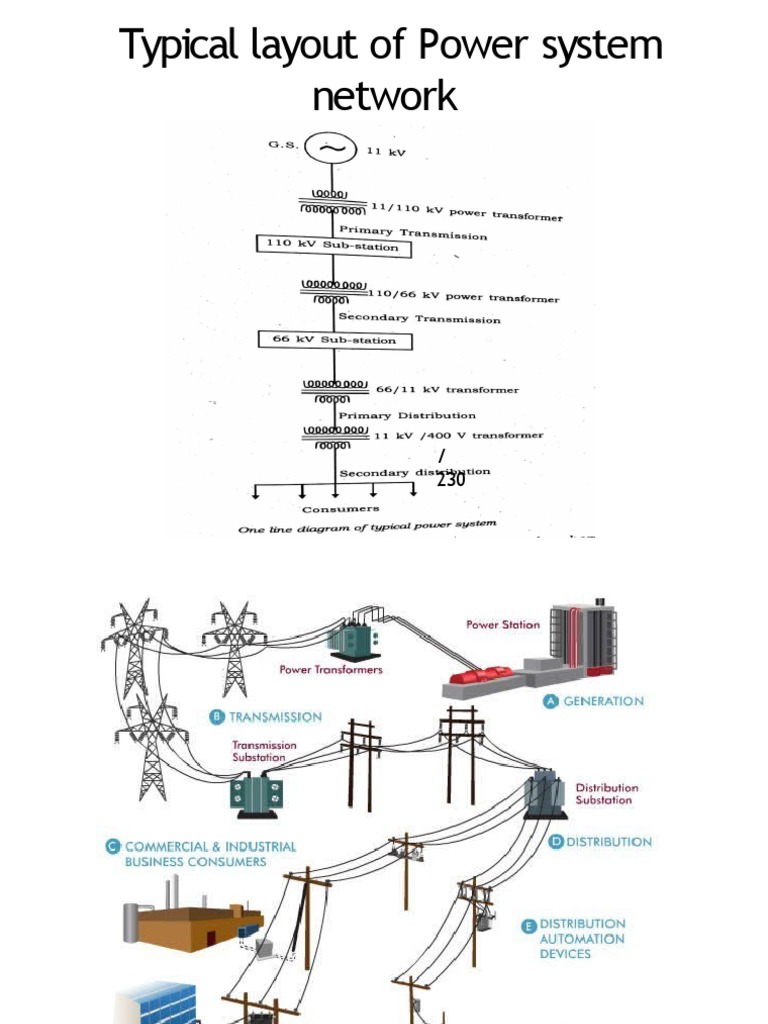 Typical layout of Power system network

G.S. 11 kV

11/110 kV power transformer

Primary Transmission

110 kV Sub-station

110/66 kV power transformer

Secondary Transmission

66 kV Sub-station

66/11 kV transformer

Primary Distribution

11 kV /400 V transformer

/ 230

Secondary distribution

Consumers

One line diagram of typical power system

Power Station

Power Transformers

A GENERATION

B TRANSMISSION

Transmission Substation

Distribution Substation

C COMMERCIAL & INDUSTRIAL BUSINESS CONSUMERS

D DISTRIBUTION

E DISTRIBUTION AUTOMATION DEVICES