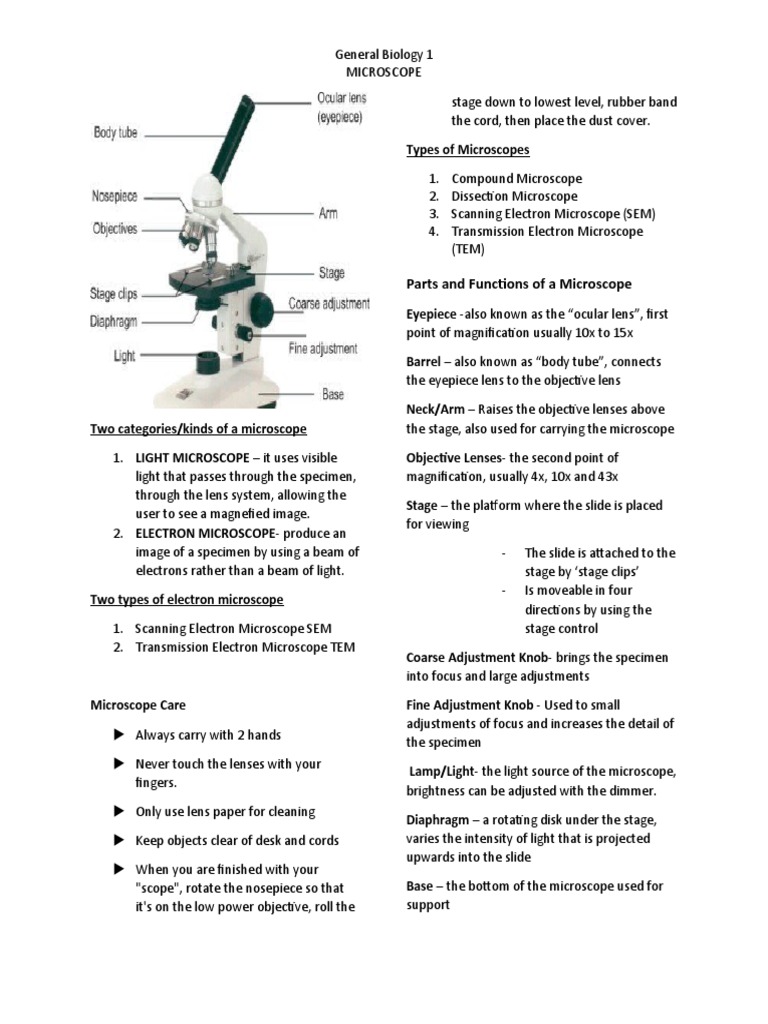 General Biology 1
MICROSCOPE

Body tube
Nosepiece
Objectives
Stage clips
Diaphragm
Light
Ocular lens (eyepiece)
Arm
Stage
Coarse adjustment
Fine adjustment
Base

Two categories/kinds of a microscope

1. LIGHT MICROSCOPE – it uses visible light that passes through the specimen, through the lens system, allowing the user to see a magnefied image.
2. ELECTRON MICROSCOPE- produce an image of a specimen by using a beam of electrons rather than a beam of light.

Two types of electron microscope

1. Scanning Electron Microscope SEM
2. Transmission Electron Microscope TEM

Microscope Care

▶ Always carry with 2 hands
▶ Never touch the lenses with your fingers.
▶ Only use lens paper for cleaning
▶ Keep objects clear of desk and cords
▶ When you are finished with your "scope", rotate the nosepiece so that it's on the low power objective, roll the stage down to lowest level, rubber band the cord, then place the dust cover.

Types of Microscopes

1. Compound Microscope
2. Dissection Microscope
3. Scanning Electron Microscope (SEM)
4. Transmission Electron Microscope (TEM)

Parts and Functions of a Microscope

Eyepiece -also known as the "ocular lens", first point of magnification usually 10x to 15x

Barrel – also known as "body tube", connects the eyepiece lens to the objective lens

Neck/Arm – Raises the objective lenses above the stage, also used for carrying the microscope

Objective Lenses- the second point of magnification, usually 4x, 10x and 43x

Stage – the platform where the slide is placed for viewing

- The slide is attached to the stage by 'stage clips'
- Is moveable in four directions by using the stage control

Coarse Adjustment Knob- brings the specimen into focus and large adjustments

Fine Adjustment Knob - Used to small adjustments of focus and increases the detail of the specimen

Lamp/Light- the light source of the microscope, brightness can be adjusted with the dimmer.

Diaphragm – a rotating disk under the stage, varies the intensity of light that is projected upwards into the slide

Base – the bottom of the microscope used for support