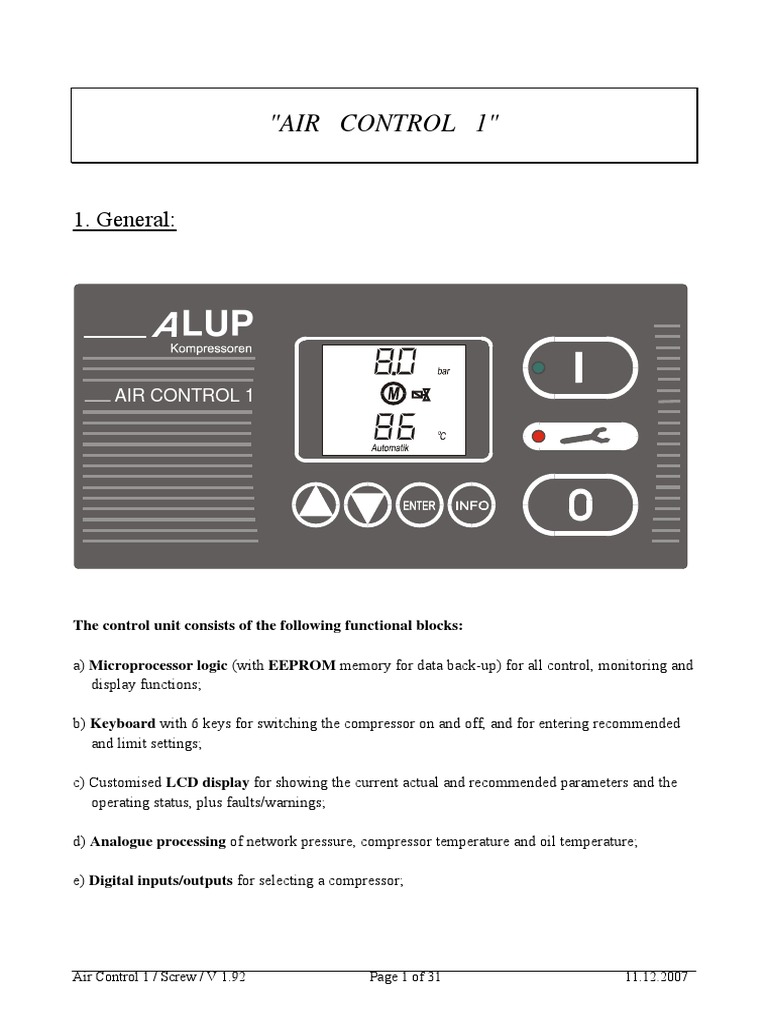 "AIR CONTROL 1"

1. General:

ALUP
Kompressoren

AIR CONTROL 1

8.0 bar
M
86 °C
Automatik

ENTER INFO

I

0

The control unit consists of the following functional blocks:

a) Microprocessor logic (with EEPROM memory for data back-up) for all control, monitoring and display functions;

b) Keyboard with 6 keys for switching the compressor on and off, and for entering recommended and limit settings;

c) Customised LCD display for showing the current actual and recommended parameters and the operating status, plus faults/warnings;

d) Analogue processing of network pressure, compressor temperature and oil temperature;

e) Digital inputs/outputs for selecting a compressor;

Air Control 1 / Screw / V 1.92 Page 1 of 31 11.12.2007