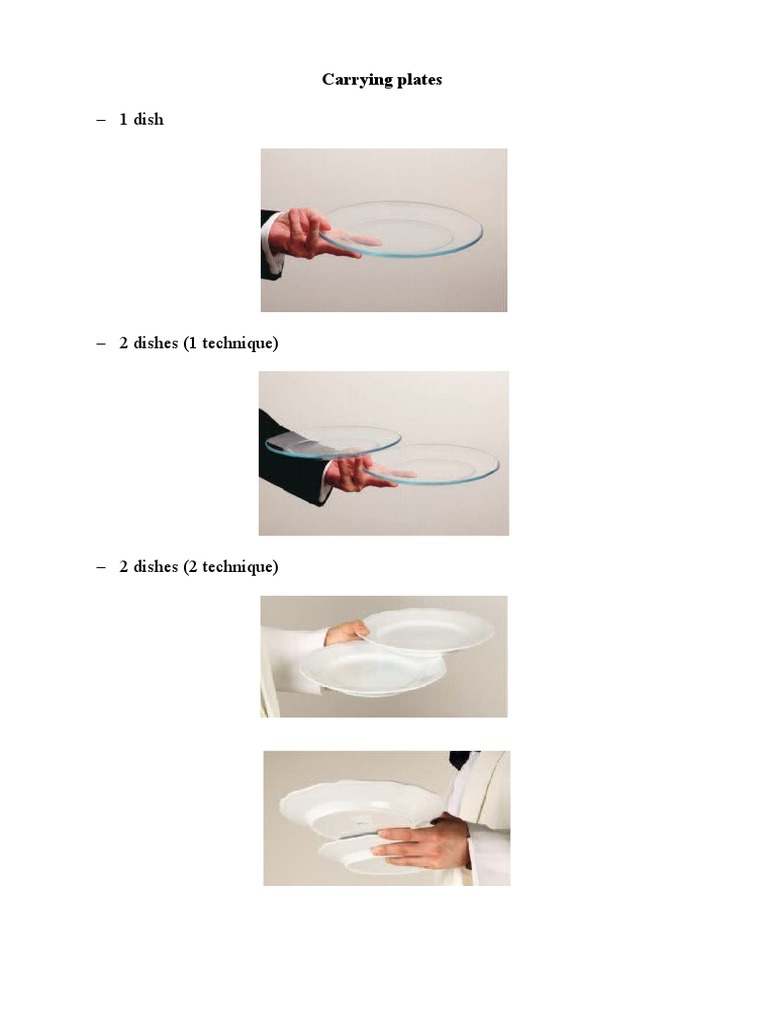 Carrying plates

– 1 dish

– 2 dishes (1 technique)

– 2 dishes (2 technique)