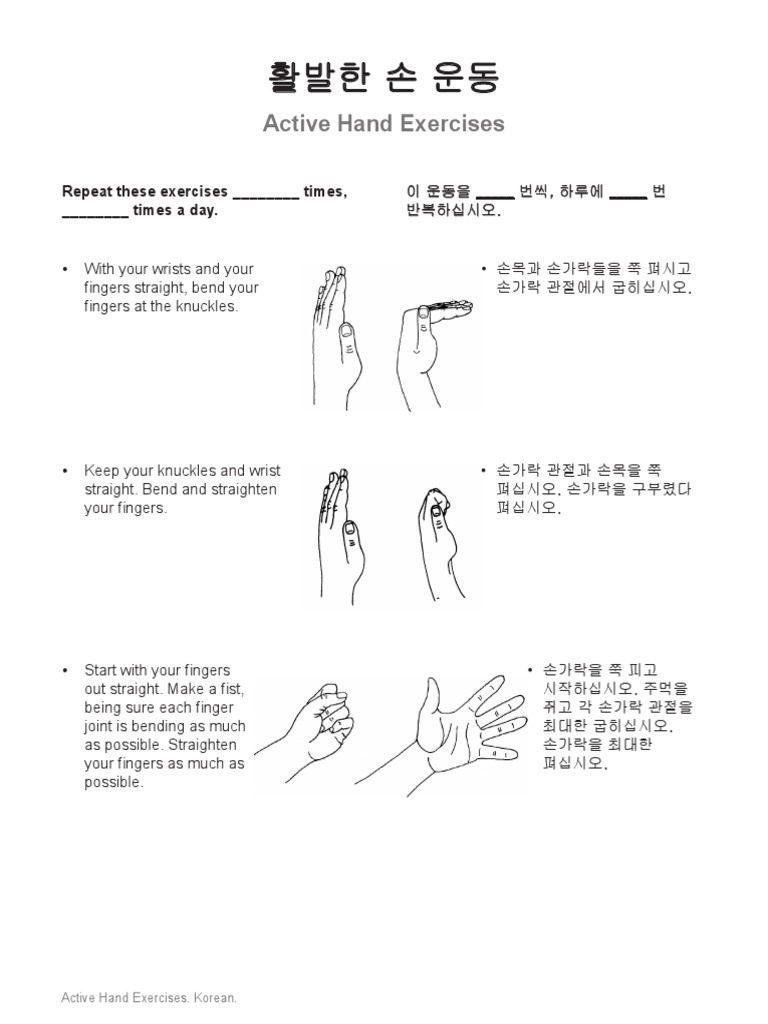 활발한 손 운동

Active Hand Exercises

Repeat these exercises ________ times, ________ times a day.

이 운동을 _____ 번씩, 하루에 _____ 번 반복하십시오.

• With your wrists and your fingers straight, bend your fingers at the knuckles.

• 손목과 손가락들을 쭉 펴시고 손가락 관절에서 굽히십시오.

• Keep your knuckles and wrist straight. Bend and straighten your fingers.

• 손가락 관절과 손목을 쭉 펴십시오. 손가락을 구부렸다 펴십시오.

• Start with your fingers out straight. Make a fist, being sure each finger joint is bending as much as possible. Straighten your fingers as much as possible.

• 손가락을 쭉 피고 시작하십시오. 주먹을 쥐고 각 손가락 관절을 최대한 굽히십시오. 손가락을 최대한 펴십시오.

Active Hand Exercises. Korean.