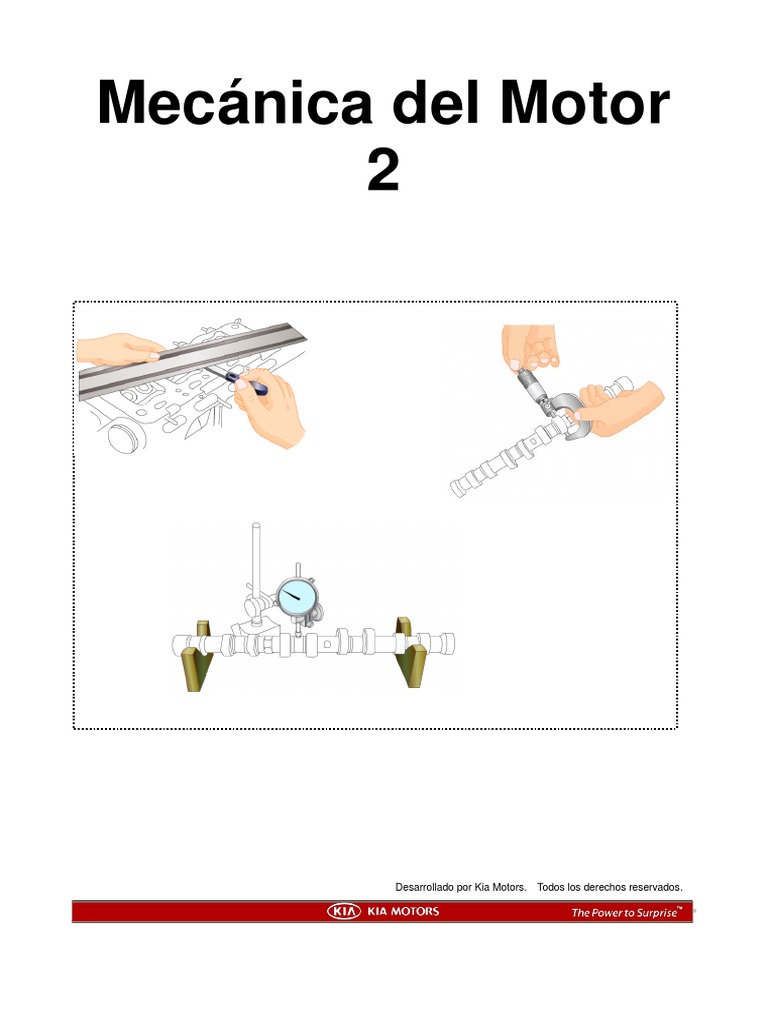 Mecánica del Motor 2

Desarrollado por Kia Motors. Todos los derechos reservados.

KIA KIA MOTORS The Power to Surprise™