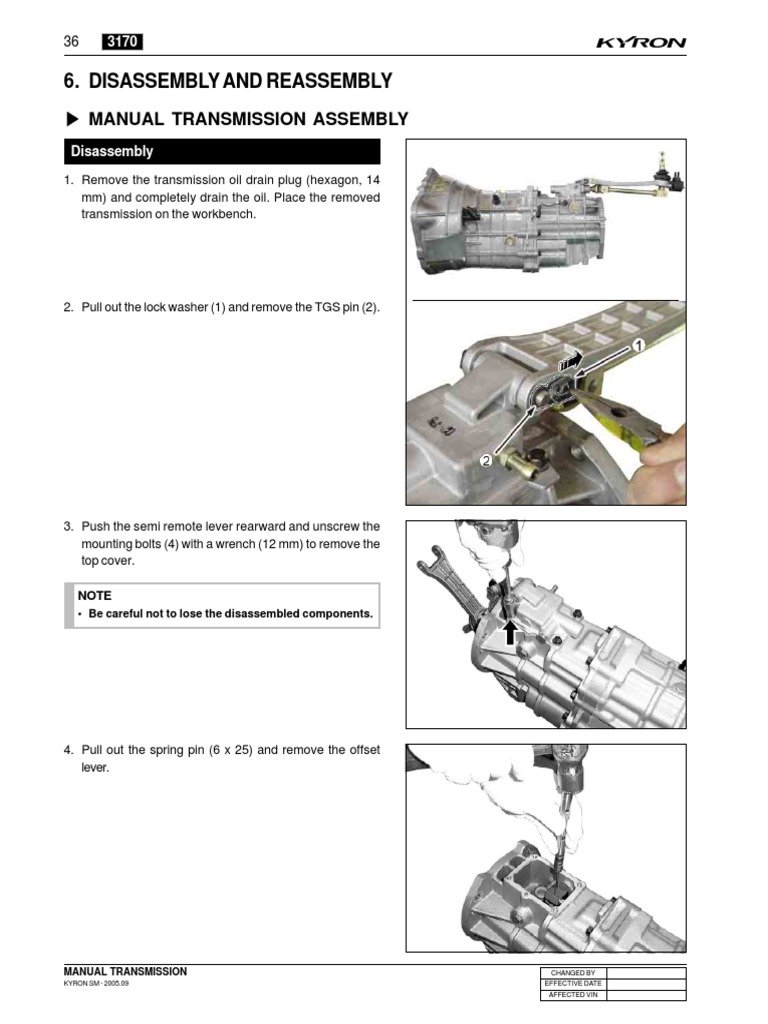 36 3170 KYRON

6. DISASSEMBLY AND REASSEMBLY

▶ MANUAL TRANSMISSION ASSEMBLY

Disassembly

1. Remove the transmission oil drain plug (hexagon, 14 mm) and completely drain the oil. Place the removed transmission on the workbench.

2. Pull out the lock washer (1) and remove the TGS pin (2).

1

2

3. Push the semi remote lever rearward and unscrew the mounting bolts (4) with a wrench (12 mm) to remove the top cover.

NOTE
• Be careful not to lose the disassembled components.

4. Pull out the spring pin (6 x 25) and remove the offset lever.

MANUAL TRANSMISSION
KYRON SM - 2005.09

| CHANGED BY | |
|---|---|
| EFFECTIVE DATE | |
| AFFECTED VIN | |