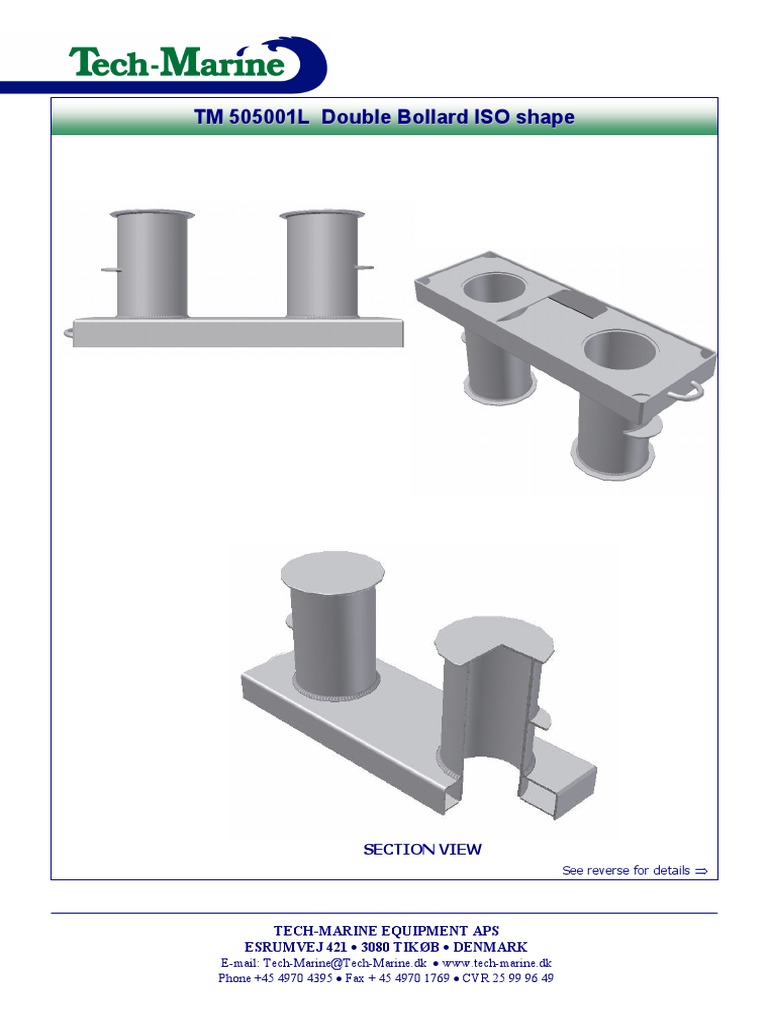 Tech-Marine

TM 505001L Double Bollard ISO shape

SECTION VIEW

See reverse for details ⇒

TECH-MARINE EQUIPMENT APS
ESRUMVEJ 421 • 3080 TIKØB • DENMARK
E-mail: Tech-Marine@Tech-Marine.dk • www.tech-marine.dk
Phone +45 4970 4395 • Fax + 45 4970 1769 • CVR 25 99 96 49