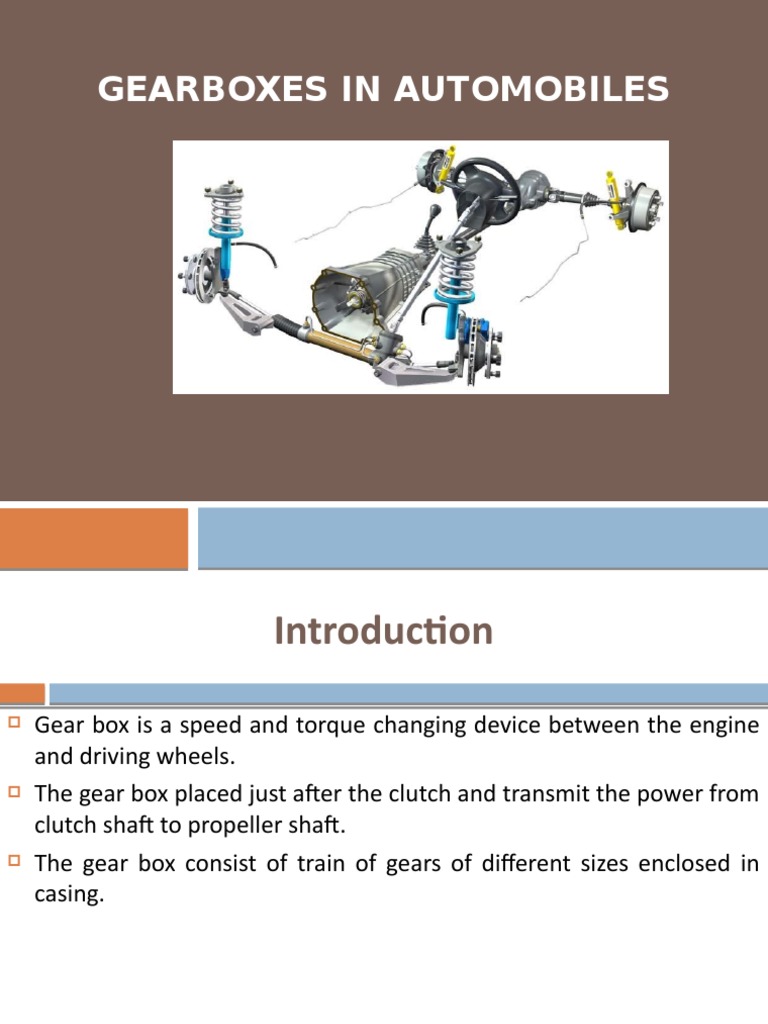 GEARBOXES IN AUTOMOBILES

Introduction

Gear box is a speed and torque changing device between the engine and driving wheels.

The gear box placed just after the clutch and transmit the power from clutch shaft to propeller shaft.

The gear box consist of train of gears of different sizes enclosed in casing.