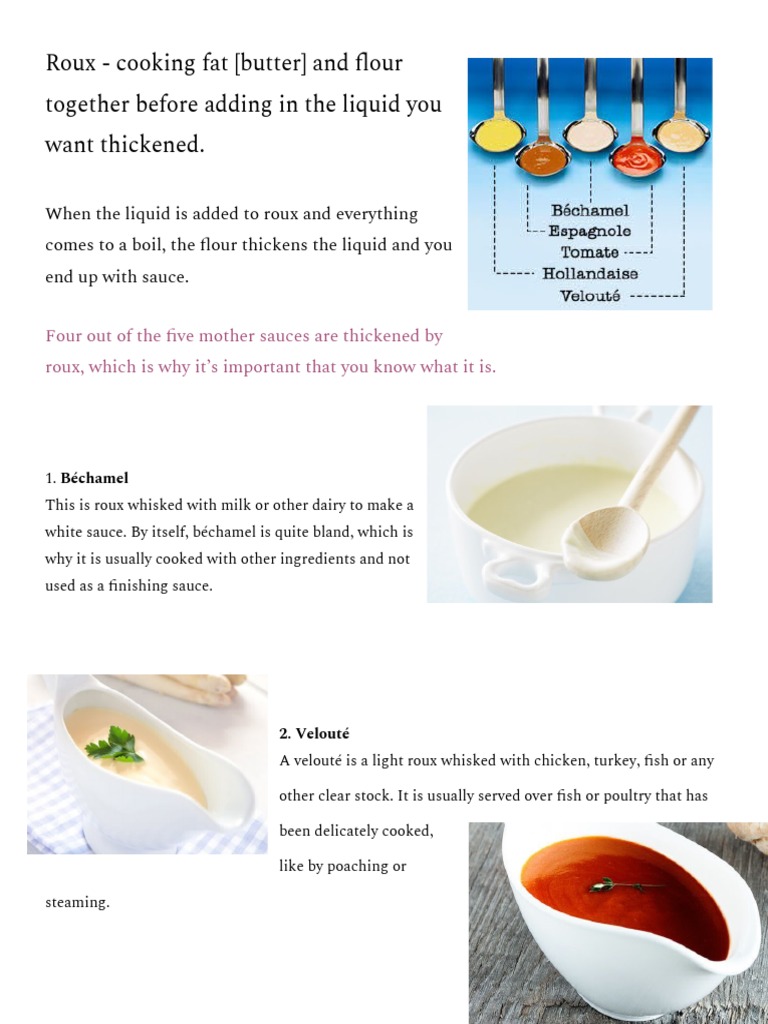 Roux - cooking fat [butter] and flour together before adding in the liquid you want thickened.

Béchamel
Espagnole
Tomate
Hollandaise
Velouté

When the liquid is added to roux and everything comes to a boil, the flour thickens the liquid and you end up with sauce.

Four out of the five mother sauces are thickened by roux, which is why it's important that you know what it is.

1. Béchamel
This is roux whisked with milk or other dairy to make a white sauce. By itself, béchamel is quite bland, which is why it is usually cooked with other ingredients and not used as a finishing sauce.

2. Velouté
A velouté is a light roux whisked with chicken, turkey, fish or any other clear stock. It is usually served over fish or poultry that has been delicately cooked, like by poaching or steaming.