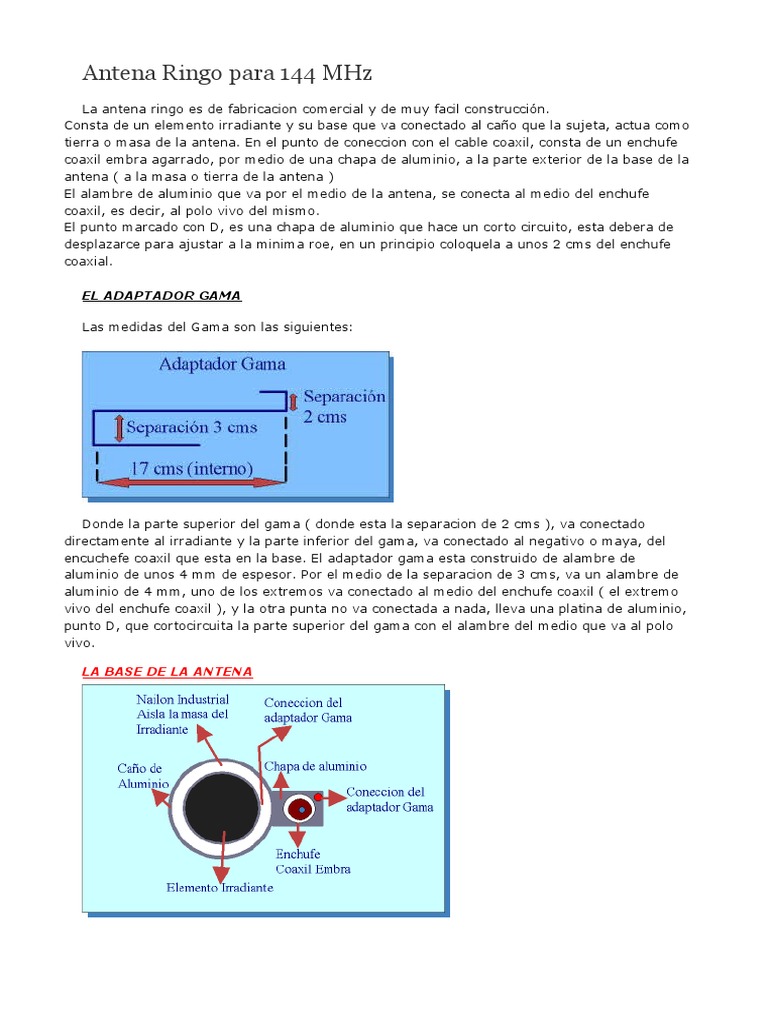 Antena Ringo para 144 MHz

La antena ringo es de fabricacion comercial y de muy facil construcción.
Consta de un elemento irradiante y su base que va conectado al caño que la sujeta, actua como tierra o masa de la antena. En el punto de coneccion con el cable coaxil, consta de un enchufe coaxil embra agarrado, por medio de una chapa de aluminio, a la parte exterior de la base de la antena ( a la masa o tierra de la antena )
El alambre de aluminio que va por el medio de la antena, se conecta al medio del enchufe coaxil, es decir, al polo vivo del mismo.
El punto marcado con D, es una chapa de aluminio que hace un corto circuito, esta debera de desplazarce para ajustar a la minima roe, en un principio coloquela a unos 2 cms del enchufe coaxial.

EL ADAPTADOR GAMA

Las medidas del Gama son las siguientes:

Adaptador Gama
Separación 2 cms
Separación 3 cms
17 cms (interno)

Donde la parte superior del gama ( donde esta la separacion de 2 cms ), va conectado directamente al irradiante y la parte inferior del gama, va conectado al negativo o maya, del encuchefe coaxil que esta en la base. El adaptador gama esta construido de alambre de aluminio de unos 4 mm de espesor. Por el medio de la separacion de 3 cms, va un alambre de aluminio de 4 mm, uno de los extremos va conectado al medio del enchufe coaxil ( el extremo vivo del enchufe coaxil ), y la otra punta no va conectada a nada, lleva una platina de aluminio, punto D, que cortocircuita la parte superior del gama con el alambre del medio que va al polo vivo.

LA BASE DE LA ANTENA

Nailon Industrial Aisla la masa del Irradiante
Coneccion del adaptador Gama
Caño de Aluminio
Chapa de aluminio
Coneccion del adaptador Gama
Enchufe Coaxil Embra
Elemento Irradiante