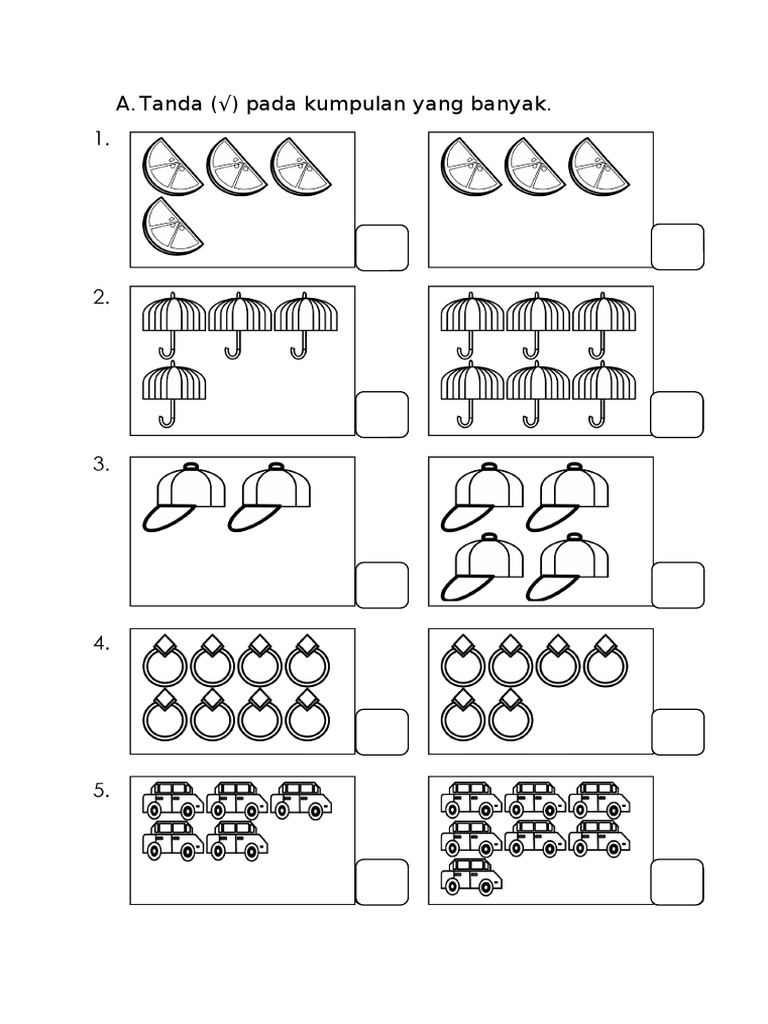 A. Tanda (√) pada kumpulan yang banyak.

1.

2.

3.

4.

5.