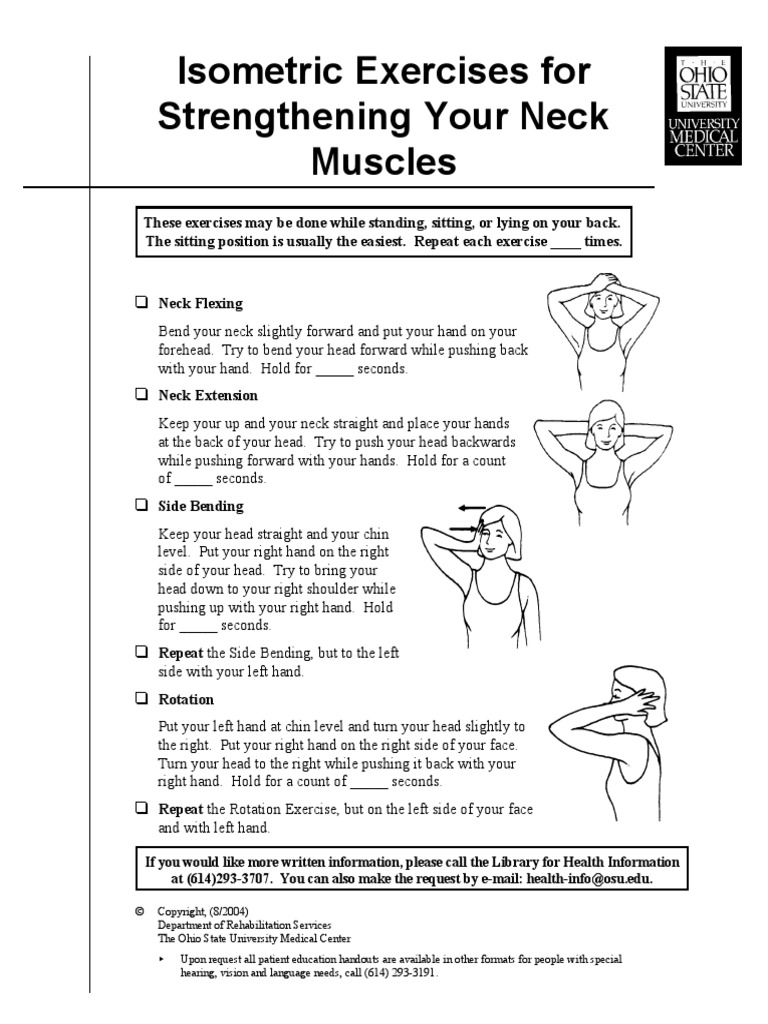 Isometric Exercises for Strengthening Your Neck Muscles

THE OHIO STATE UNIVERSITY
UNIVERSITY MEDICAL CENTER

These exercises may be done while standing, sitting, or lying on your back. The sitting position is usually the easiest. Repeat each exercise ____ times.

❑ Neck Flexing

Bend your neck slightly forward and put your hand on your forehead. Try to bend your head forward while pushing back with your hand. Hold for _____ seconds.

❑ Neck Extension

Keep your up and your neck straight and place your hands at the back of your head. Try to push your head backwards while pushing forward with your hands. Hold for a count of _____ seconds.

❑ Side Bending

Keep your head straight and your chin level. Put your right hand on the right side of your head. Try to bring your head down to your right shoulder while pushing up with your right hand. Hold for _____ seconds.

❑ Repeat the Side Bending, but to the left side with your left hand.

❑ Rotation

Put your left hand at chin level and turn your head slightly to the right. Put your right hand on the right side of your face. Turn your head to the right while pushing it back with your right hand. Hold for a count of _____ seconds.

❑ Repeat the Rotation Exercise, but on the left side of your face and with left hand.

If you would like more written information, please call the Library for Health Information at (614)293-3707. You can also make the request by e-mail: health-info@osu.edu.

© Copyright, (8/2004)
Department of Rehabilitation Services
The Ohio State University Medical Center

▸ Upon request all patient education handouts are available in other formats for people with special hearing, vision and language needs, call (614) 293-3191.