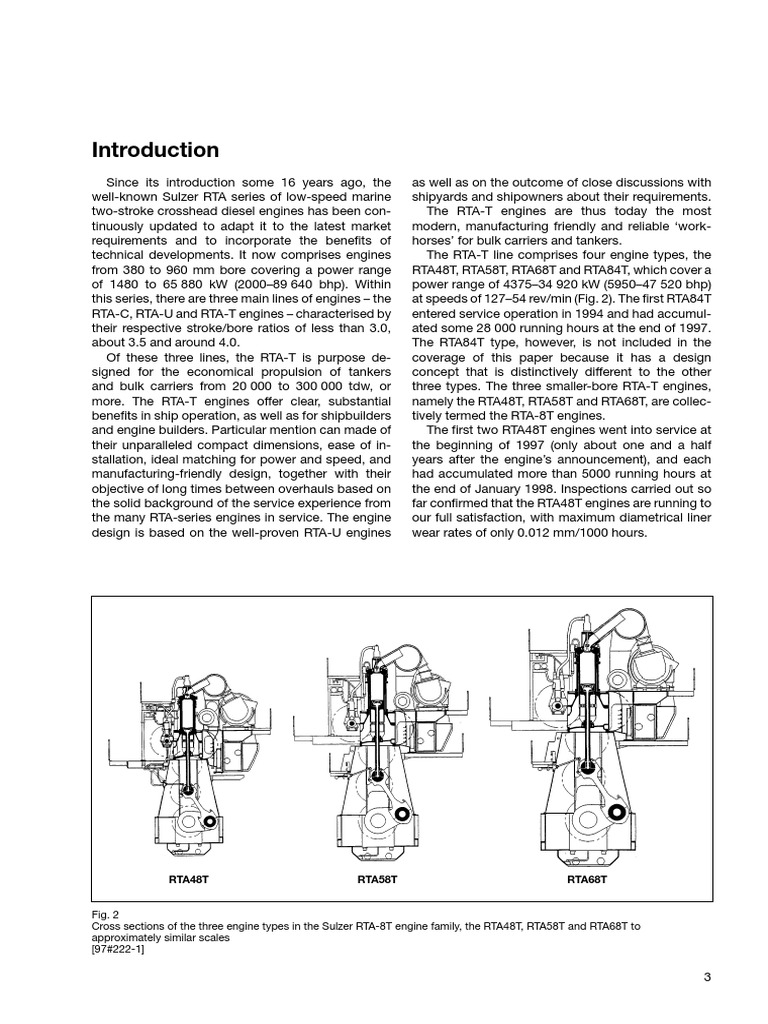 Introduction

Since its introduction some 16 years ago, the well-known Sulzer RTA series of low-speed marine two-stroke crosshead diesel engines has been continuously updated to adapt it to the latest market requirements and to incorporate the benefits of technical developments. It now comprises engines from 380 to 960 mm bore covering a power range of 1480 to 65 880 kW (2000–89 640 bhp). Within this series, there are three main lines of engines – the RTA-C, RTA-U and RTA-T engines – characterised by their respective stroke/bore ratios of less than 3.0, about 3.5 and around 4.0.

Of these three lines, the RTA-T is purpose designed for the economical propulsion of tankers and bulk carriers from 20 000 to 300 000 tdw, or more. The RTA-T engines offer clear, substantial benefits in ship operation, as well as for shipbuilders and engine builders. Particular mention can made of their unparalleled compact dimensions, ease of installation, ideal matching for power and speed, and manufacturing-friendly design, together with their objective of long times between overhauls based on the solid background of the service experience from the many RTA-series engines in service. The engine design is based on the well-proven RTA-U engines as well as on the outcome of close discussions with shipyards and shipowners about their requirements.

The RTA-T engines are thus today the most modern, manufacturing friendly and reliable 'workhorses' for bulk carriers and tankers.

The RTA-T line comprises four engine types, the RTA48T, RTA58T, RTA68T and RTA84T, which cover a power range of 4375–34 920 kW (5950–47 520 bhp) at speeds of 127–54 rev/min (Fig. 2). The first RTA84T entered service operation in 1994 and had accumulated some 28 000 running hours at the end of 1997. The RTA84T type, however, is not included in the coverage of this paper because it has a design concept that is distinctively different to the other three types. The three smaller-bore RTA-T engines, namely the RTA48T, RTA58T and RTA68T, are collectively termed the RTA-8T engines.

The first two RTA48T engines went into service at the beginning of 1997 (only about one and a half years after the engine's announcement), and each had accumulated more than 5000 running hours at the end of January 1998. Inspections carried out so far confirmed that the RTA48T engines are running to our full satisfaction, with maximum diametrical liner wear rates of only 0.012 mm/1000 hours.

RTA48T

RTA58T

RTA68T

Fig. 2
Cross sections of the three engine types in the Sulzer RTA-8T engine family, the RTA48T, RTA58T and RTA68T to approximately similar scales
[97#222-1]

3