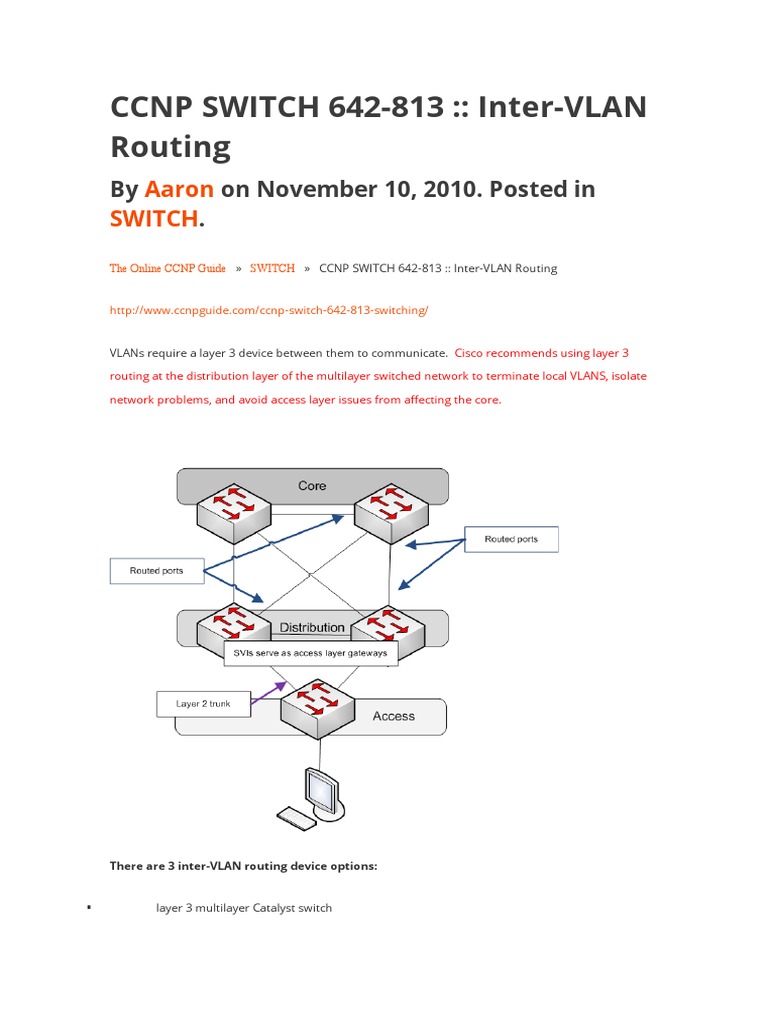 CCNP SWITCH 642-813 :: Inter-VLAN Routing

By Aaron on November 10, 2010. Posted in SWITCH.

The Online CCNP Guide » SWITCH » CCNP SWITCH 642-813 :: Inter-VLAN Routing

http://www.ccnpguide.com/ccnp-switch-642-813-switching/

VLANs require a layer 3 device between them to communicate. Cisco recommends using layer 3 routing at the distribution layer of the multilayer switched network to terminate local VLANS, isolate network problems, and avoid access layer issues from affecting the core.

Core

Routed ports

Routed ports

Distribution

SVIs serve as access layer gateways

Layer 2 trunk

Access

There are 3 inter-VLAN routing device options:

▪ layer 3 multilayer Catalyst switch