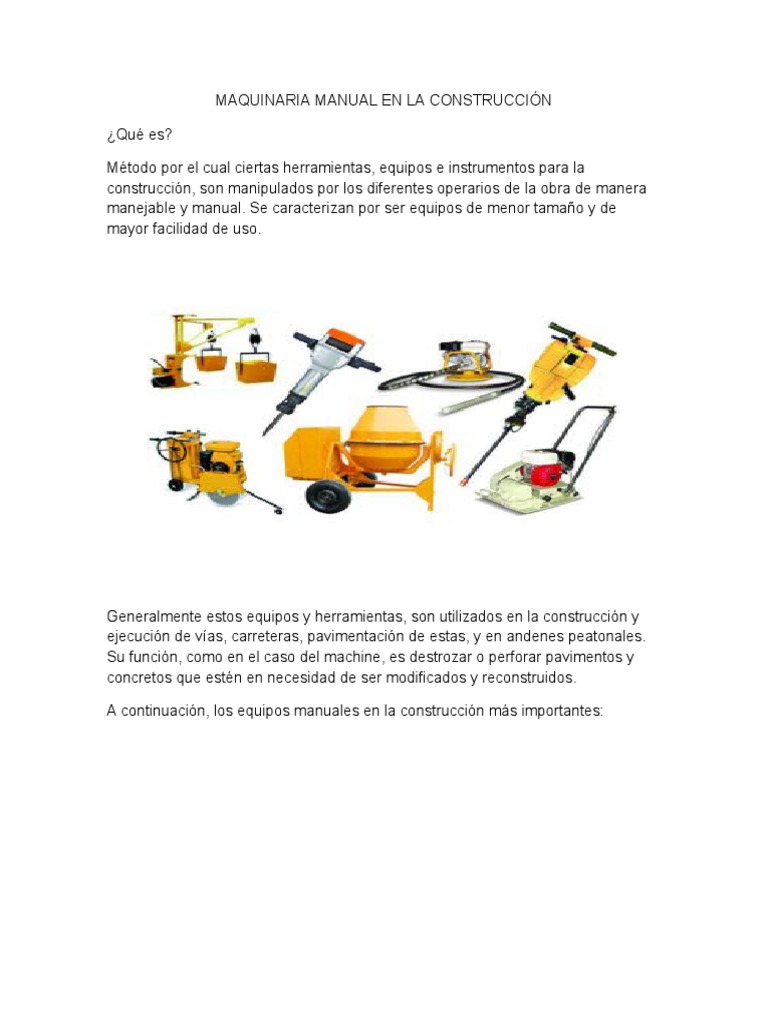 MAQUINARIA MANUAL EN LA CONSTRUCCIÓN

¿Qué es?

Método por el cual ciertas herramientas, equipos e instrumentos para la construcción, son manipulados por los diferentes operarios de la obra de manera manejable y manual. Se caracterizan por ser equipos de menor tamaño y de mayor facilidad de uso.

Generalmente estos equipos y herramientas, son utilizados en la construcción y ejecución de vías, carreteras, pavimentación de estas, y en andenes peatonales. Su función, como en el caso del machine, es destrozar o perforar pavimentos y concretos que estén en necesidad de ser modificados y reconstruidos.

A continuación, los equipos manuales en la construcción más importantes: