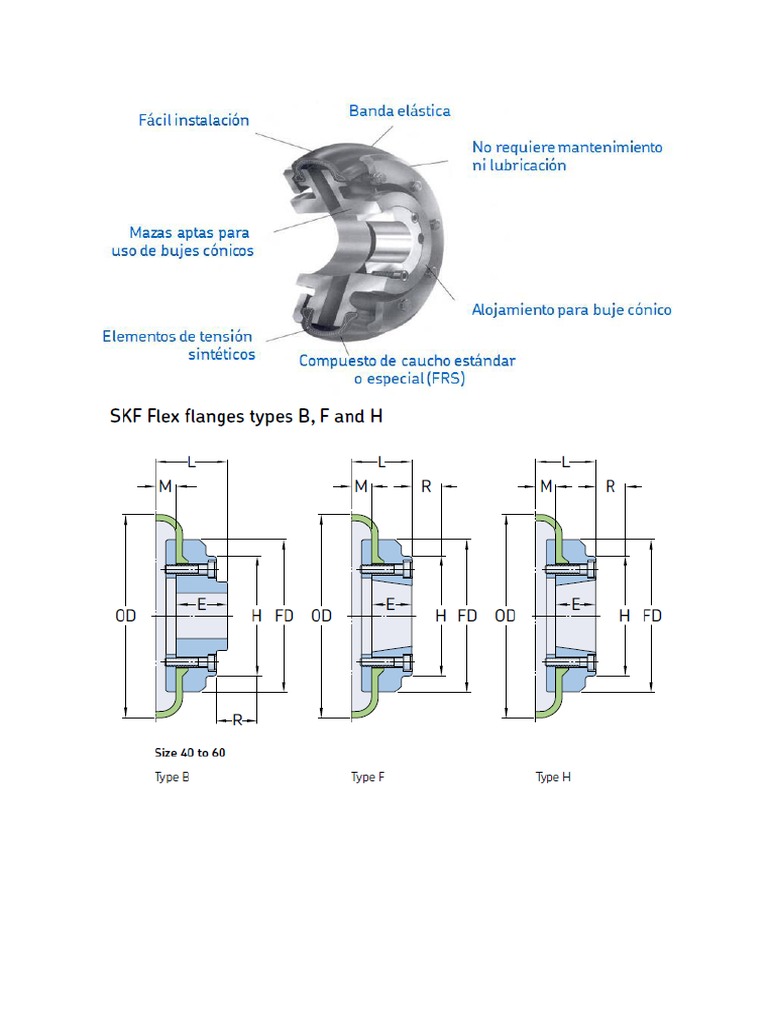 Fácil instalación

Banda elástica

No requiere mantenimiento ni lubricación

Mazas aptas para uso de bujes cónicos

Alojamiento para buje cónico

Elementos de tensión sintéticos

Compuesto de caucho estándar o especial (FRS)

SKF Flex flanges types B, F and H

L
M
OD
E
H
FD
R

Size 40 to 60
Type B

L
M
R
OD
E
H
FD

Type F

L
M
R
OD
E
H
FD

Type H