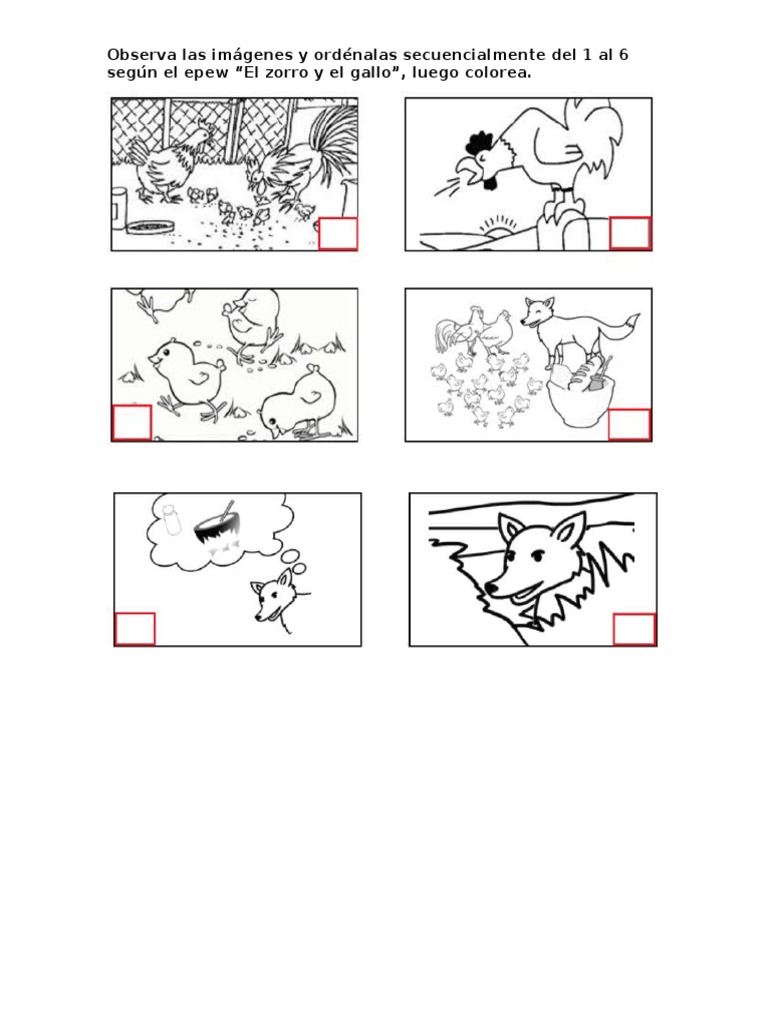 Observa las imágenes y ordénalas secuencialmente del 1 al 6 según el epew “El zorro y el gallo”, luego colorea.