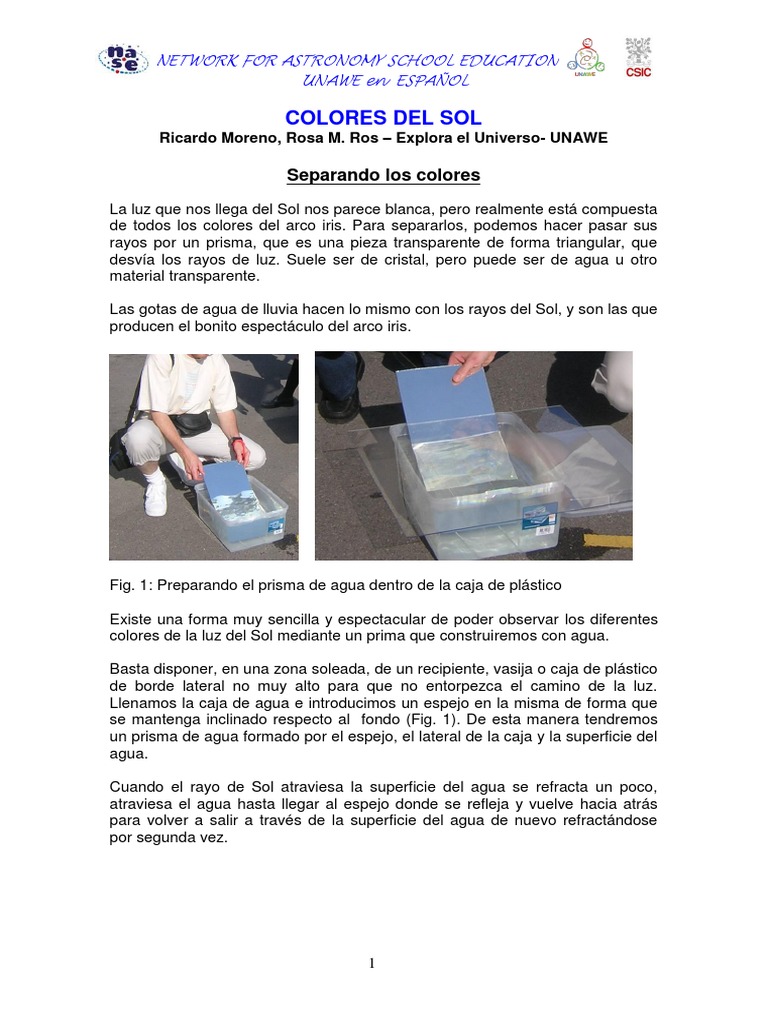 nase NETWORK FOR ASTRONOMY SCHOOL EDUCATION UNAWE en ESPAÑOL UNAWE CSIC

COLORES DEL SOL

Ricardo Moreno, Rosa M. Ros – Explora el Universo- UNAWE

Separando los colores

La luz que nos llega del Sol nos parece blanca, pero realmente está compuesta de todos los colores del arco iris. Para separarlos, podemos hacer pasar sus rayos por un prisma, que es una pieza transparente de forma triangular, que desvía los rayos de luz. Suele ser de cristal, pero puede ser de agua u otro material transparente.

Las gotas de agua de lluvia hacen lo mismo con los rayos del Sol, y son las que producen el bonito espectáculo del arco iris.

Fig. 1: Preparando el prisma de agua dentro de la caja de plástico

Existe una forma muy sencilla y espectacular de poder observar los diferentes colores de la luz del Sol mediante un prima que construiremos con agua.

Basta disponer, en una zona soleada, de un recipiente, vasija o caja de plástico de borde lateral no muy alto para que no entorpezca el camino de la luz. Llenamos la caja de agua e introducimos un espejo en la misma de forma que se mantenga inclinado respecto al fondo (Fig. 1). De esta manera tendremos un prisma de agua formado por el espejo, el lateral de la caja y la superficie del agua.

Cuando el rayo de Sol atraviesa la superficie del agua se refracta un poco, atraviesa el agua hasta llegar al espejo donde se refleja y vuelve hacia atrás para volver a salir a través de la superficie del agua de nuevo refractándose por segunda vez.

1