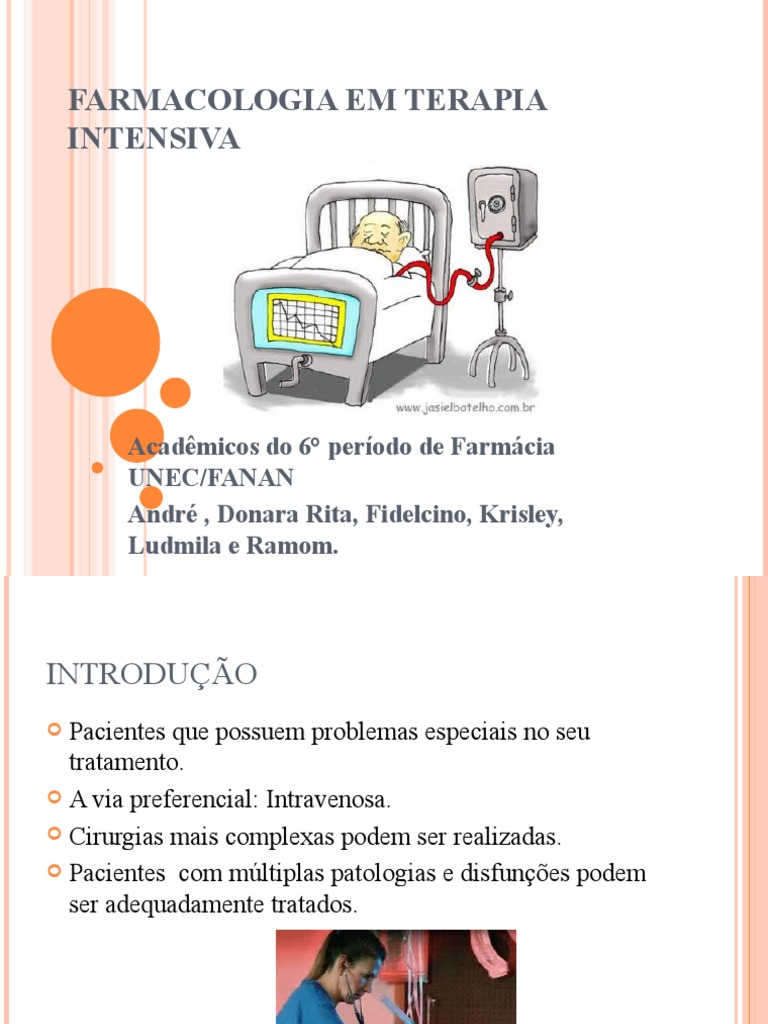 FARMACOLOGIA EM TERAPIA INTENSIVA

www.jasielbotelho.com.br

Acadêmicos do 6° período de Farmácia UNEC/FANAN

André , Donara Rita, Fidelcino, Krisley, Ludmila e Ramom.

INTRODUÇÃO

Pacientes que possuem problemas especiais no seu tratamento.

A via preferencial: Intravenosa.

Cirurgias mais complexas podem ser realizadas.

Pacientes  com múltiplas patologias e disfunções podem ser adequadamente tratados.