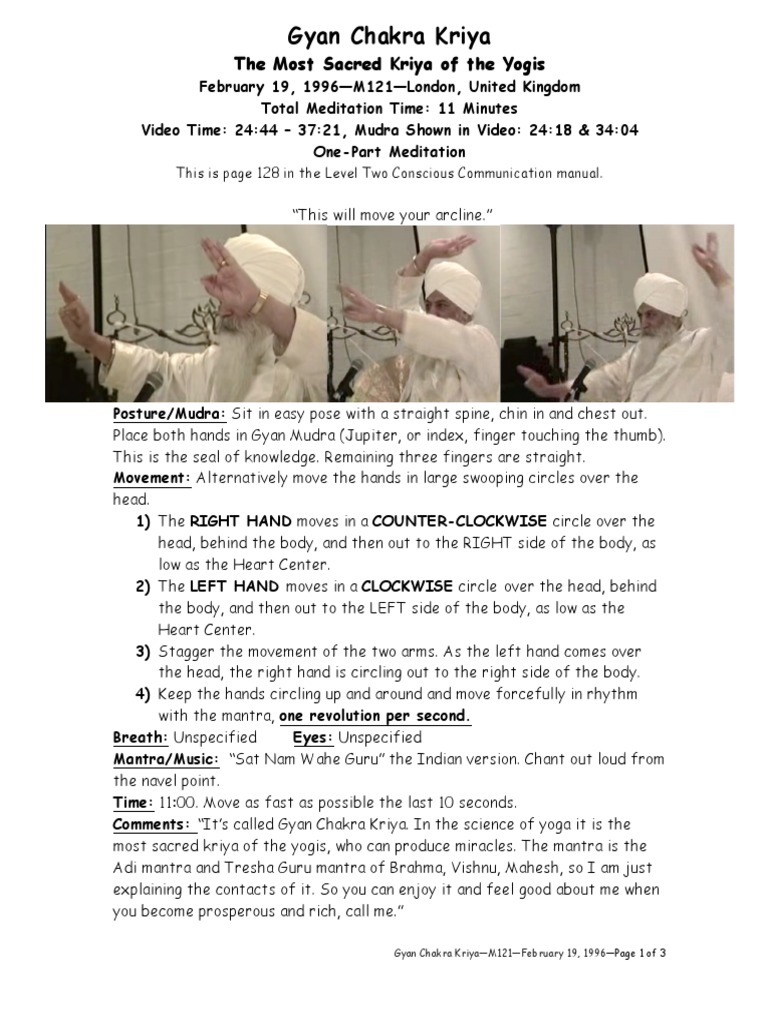 Gyan Chakra Kriya

The Most Sacred Kriya of the Yogis

February 19, 1996—M121—London, United Kingdom

Total Meditation Time: 11 Minutes

Video Time: 24:44 – 37:21, Mudra Shown in Video: 24:18 & 34:04

One-Part Meditation

This is page 128 in the Level Two Conscious Communication manual.

"This will move your arcline."

Posture/Mudra: Sit in easy pose with a straight spine, chin in and chest out. Place both hands in Gyan Mudra (Jupiter, or index, finger touching the thumb). This is the seal of knowledge. Remaining three fingers are straight.

Movement: Alternatively move the hands in large swooping circles over the head.

1) The RIGHT HAND moves in a COUNTER-CLOCKWISE circle over the head, behind the body, and then out to the RIGHT side of the body, as low as the Heart Center.

2) The LEFT HAND moves in a CLOCKWISE circle over the head, behind the body, and then out to the LEFT side of the body, as low as the Heart Center.

3) Stagger the movement of the two arms. As the left hand comes over the head, the right hand is circling out to the right side of the body.

4) Keep the hands circling up and around and move forcefully in rhythm with the mantra, one revolution per second.

Breath: Unspecified Eyes: Unspecified

Mantra/Music: "Sat Nam Wahe Guru" the Indian version. Chant out loud from the navel point.

Time: 11:00. Move as fast as possible the last 10 seconds.

Comments: "It's called Gyan Chakra Kriya. In the science of yoga it is the most sacred kriya of the yogis, who can produce miracles. The mantra is the Adi mantra and Tresha Guru mantra of Brahma, Vishnu, Mahesh, so I am just explaining the contacts of it. So you can enjoy it and feel good about me when you become prosperous and rich, call me."

Gyan Chakra Kriya—M121—February 19, 1996—Page 1 of 3