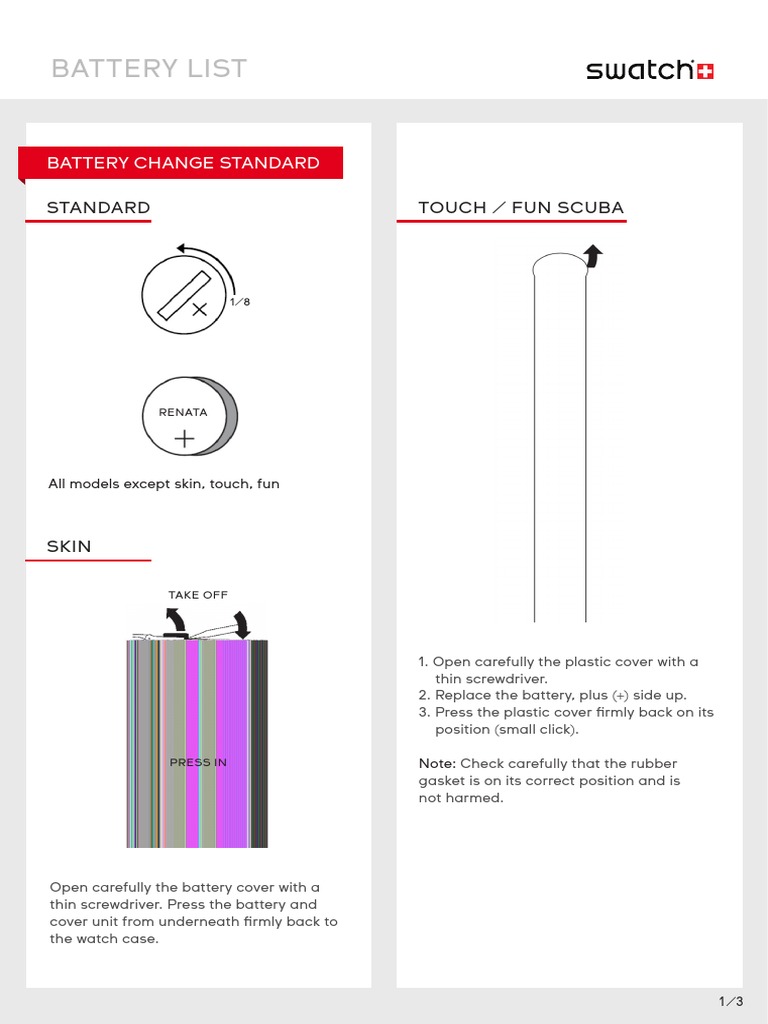 BATTERY LIST

swatch

BATTERY CHANGE STANDARD

STANDARD

1/8

RENATA

+

All models except skin, touch, fun

SKIN

TAKE OFF

PRESS IN

Open carefully the battery cover with a thin screwdriver. Press the battery and cover unit from underneath firmly back to the watch case.

TOUCH / FUN SCUBA

1. Open carefully the plastic cover with a thin screwdriver.
2. Replace the battery, plus (+) side up.
3. Press the plastic cover firmly back on its position (small click).

Note: Check carefully that the rubber gasket is on its correct position and is not harmed.

1/3